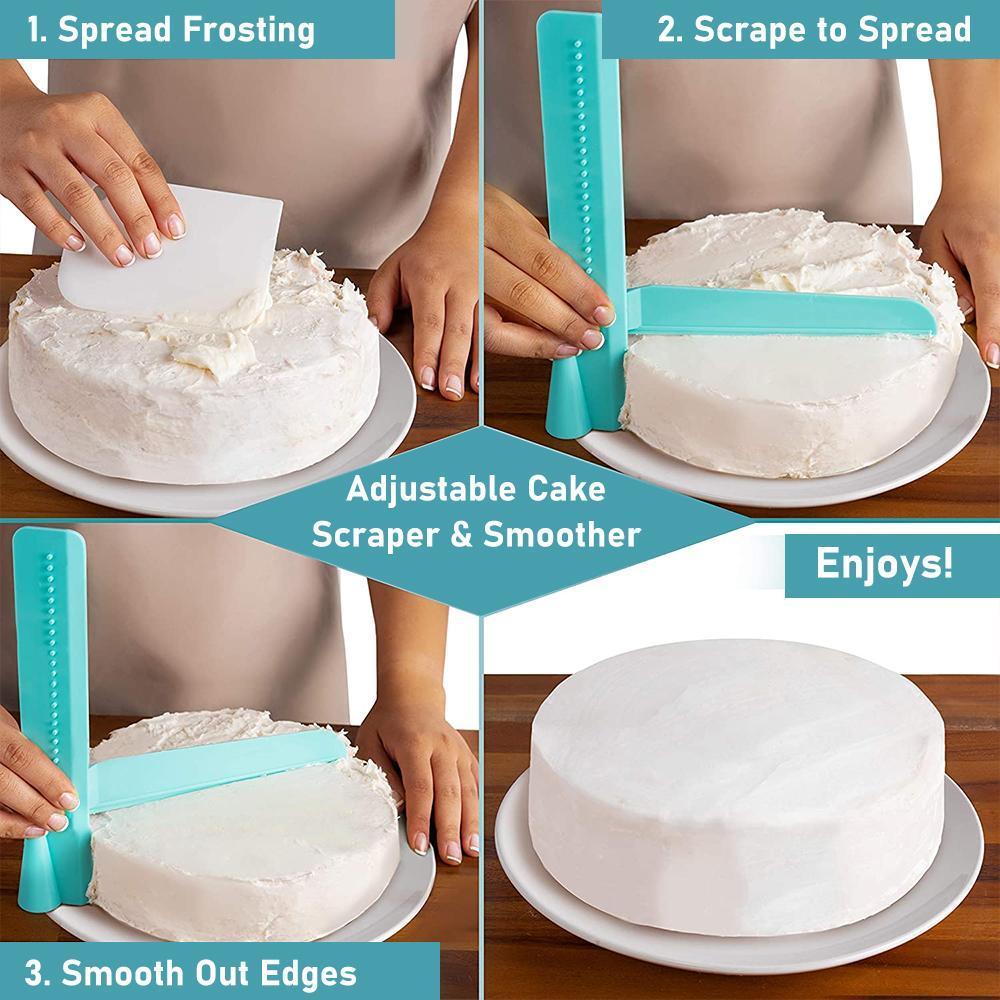 1. Spread Frosting

2. Scrape to Spread

Adjustable Cake Scraper & Smoother

Enjoys!

3. Smooth Out Edges