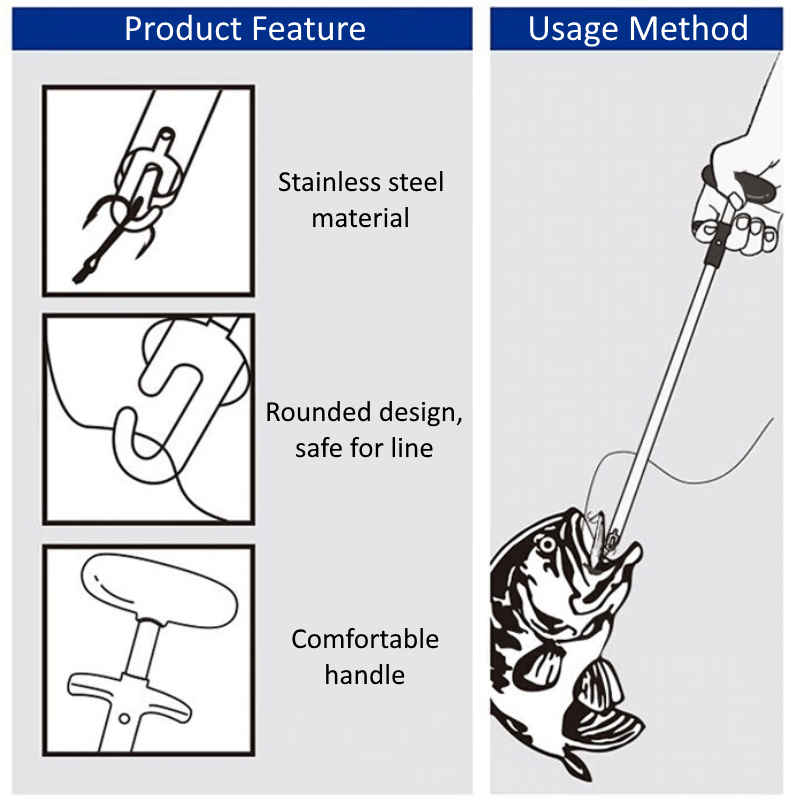 Product Feature

Stainless steel material

Rounded design, safe for line

Comfortable handle

Usage Method