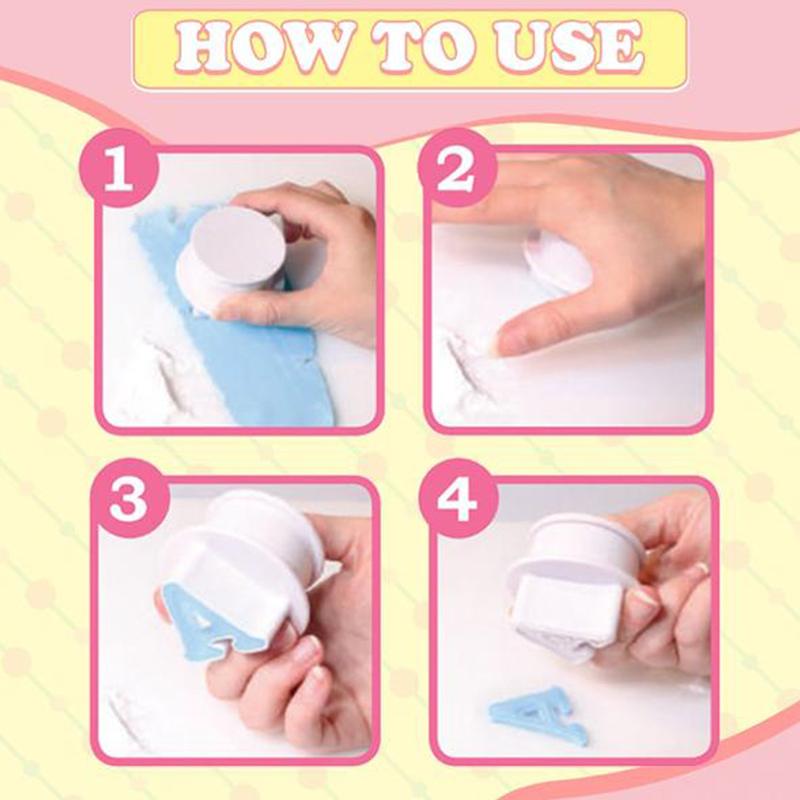 HOW TO USE

1

2

3

4