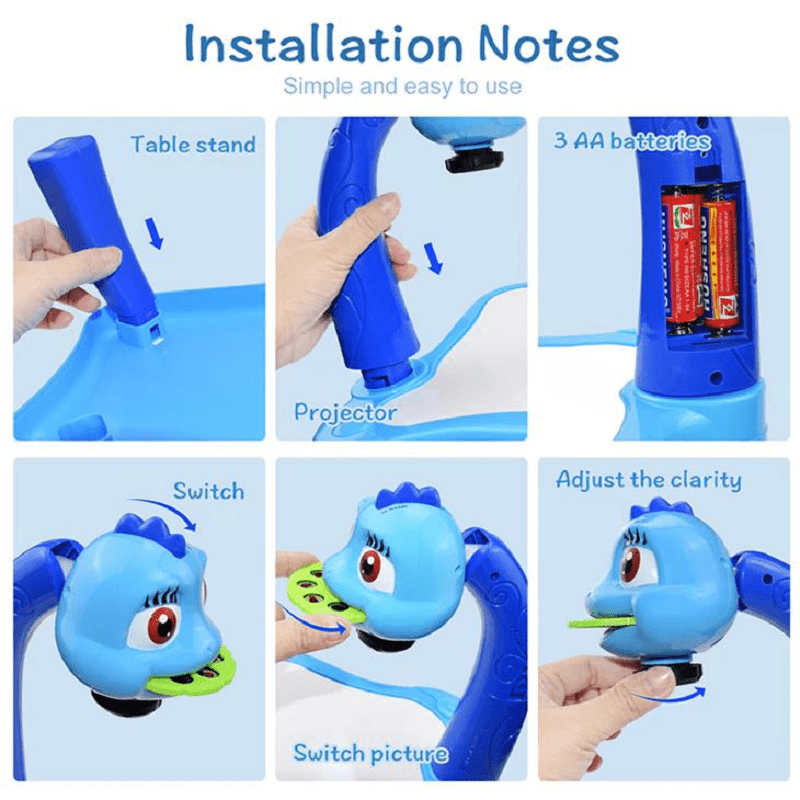 Installation Notes
Simple and easy to use

Table stand

Projector

3 AA batteries

Switch

Switch picture

Adjust the clarity