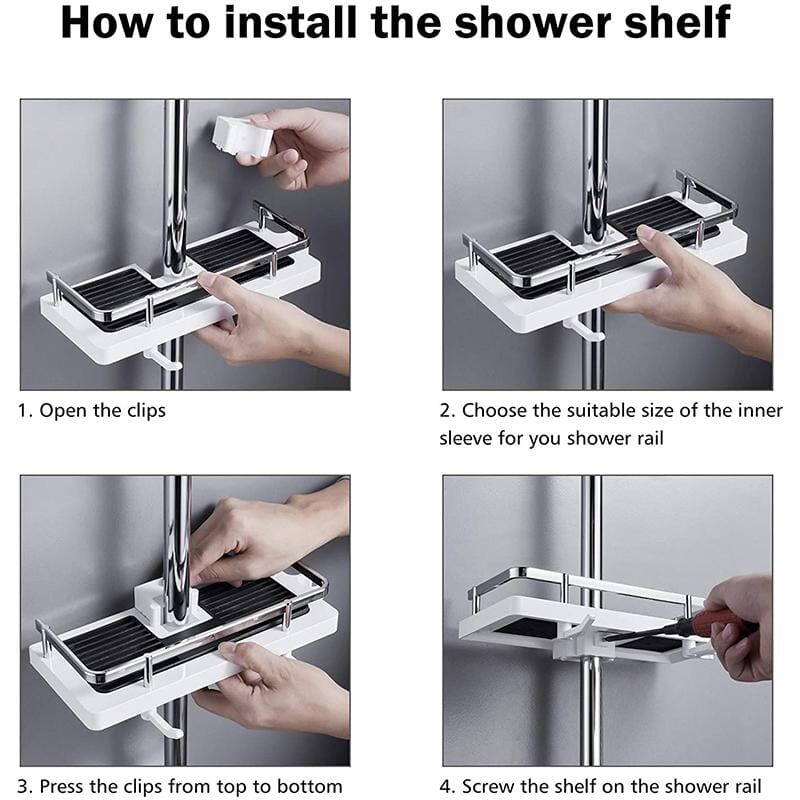 How to install the shower shelf

1. Open the clips

2. Choose the suitable size of the inner sleeve for you shower rail

3. Press the clips from top to bottom

4. Screw the shelf on the shower rail