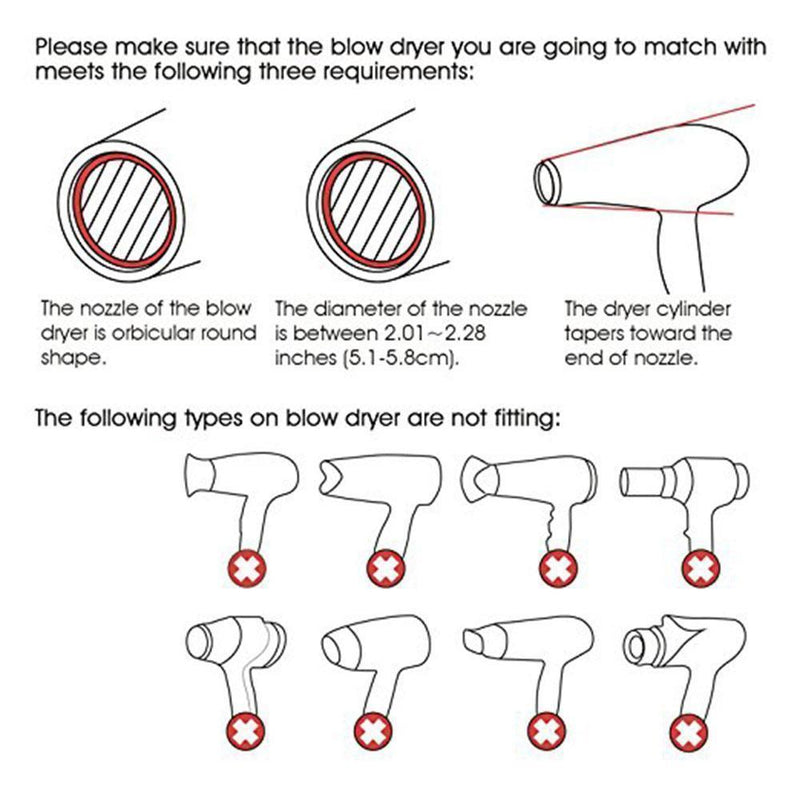 Please make sure that the blow dryer you are going to match with meets the following three requirements:

The nozzle of the blow dryer is orbicular round shape.

The diameter of the nozzle is between 2.01~2.28 inches (5.1-5.8cm).

The dryer cylinder tapers toward the end of nozzle.

The following types on blow dryer are not fitting: