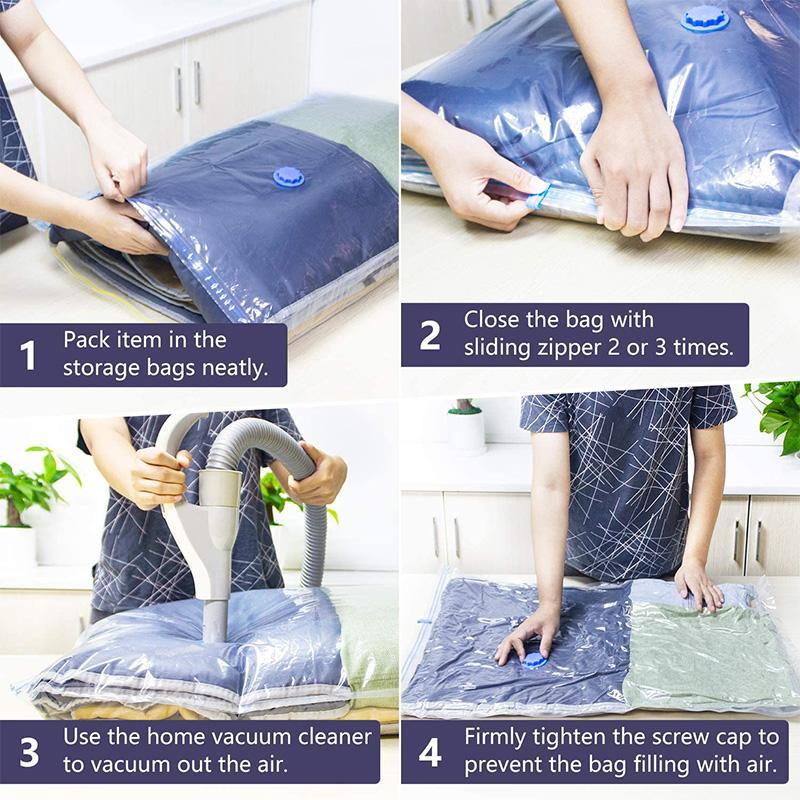 1 Pack item in the storage bags neatly.

2 Close the bag with sliding zipper 2 or 3 times.

3 Use the home vacuum cleaner to vacuum out the air.

4 Firmly tighten the screw cap to prevent the bag filling with air.