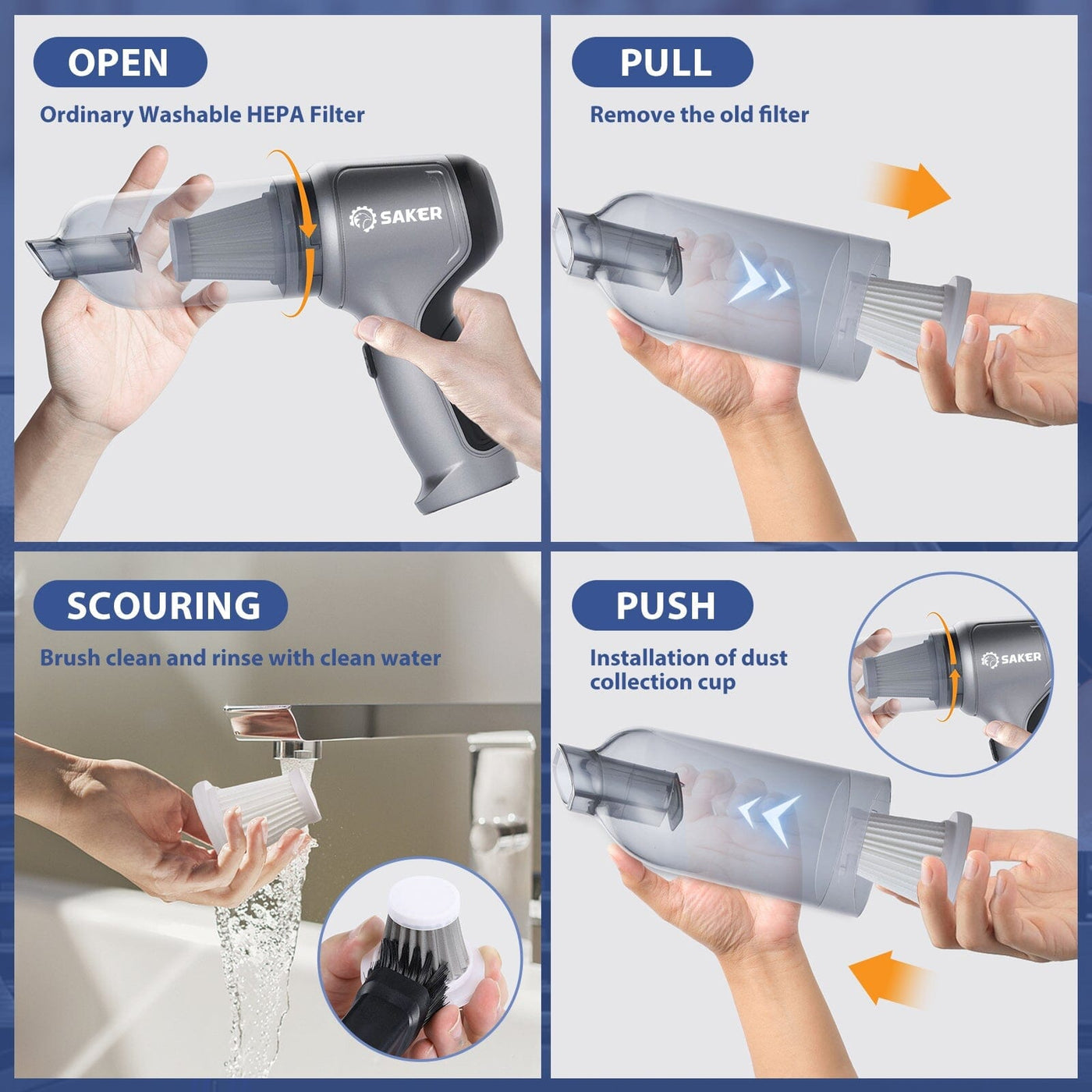 OPEN

Ordinary Washable HEPA Filter

SAKER

PULL

Remove the old filter

SCOURING

Brush clean and rinse with clean water

PUSH

Installation of dust collection cup

SAKER