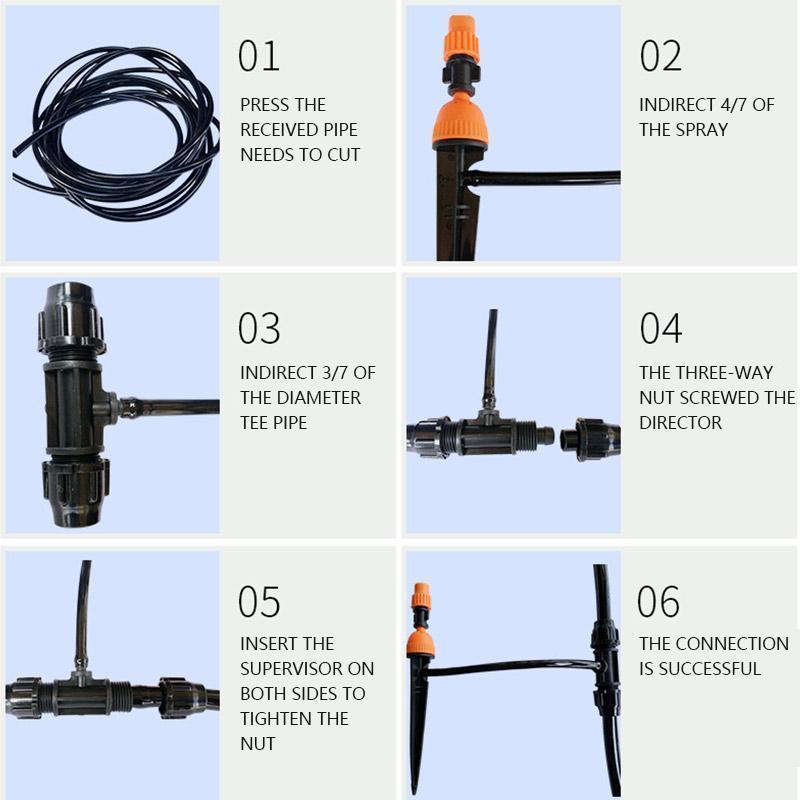 01

PRESS THE RECEIVED PIPE NEEDS TO CUT

02

INDIRECT 4/7 OF THE SPRAY

03

INDIRECT 3/7 OF THE DIAMETER TEE PIPE

04

THE THREE-WAY NUT SCREWED THE DIRECTOR

05

INSERT THE SUPERVISOR ON BOTH SIDES TO TIGHTEN THE NUT

06

THE CONNECTION IS SUCCESSFUL