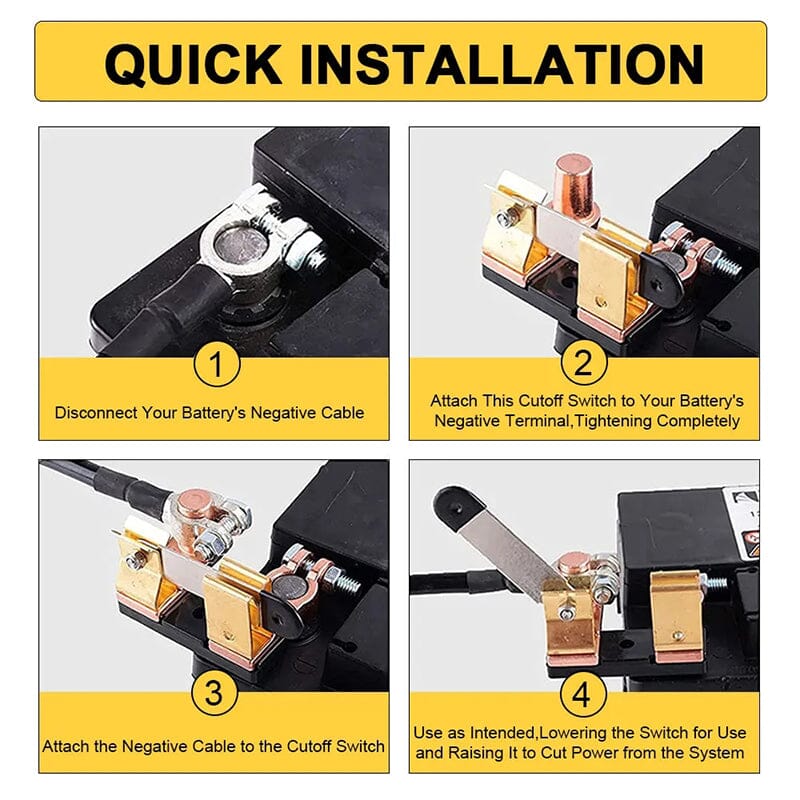 QUICK INSTALLATION

1

Disconnect Your Battery's Negative Cable

2

Attach This Cutoff Switch to Your Battery's Negative Terminal,Tightening Completely

3

Attach the Negative Cable to the Cutoff Switch

4

Use as Intended,Lowering the Switch for Use and Raising It to Cut Power from the System