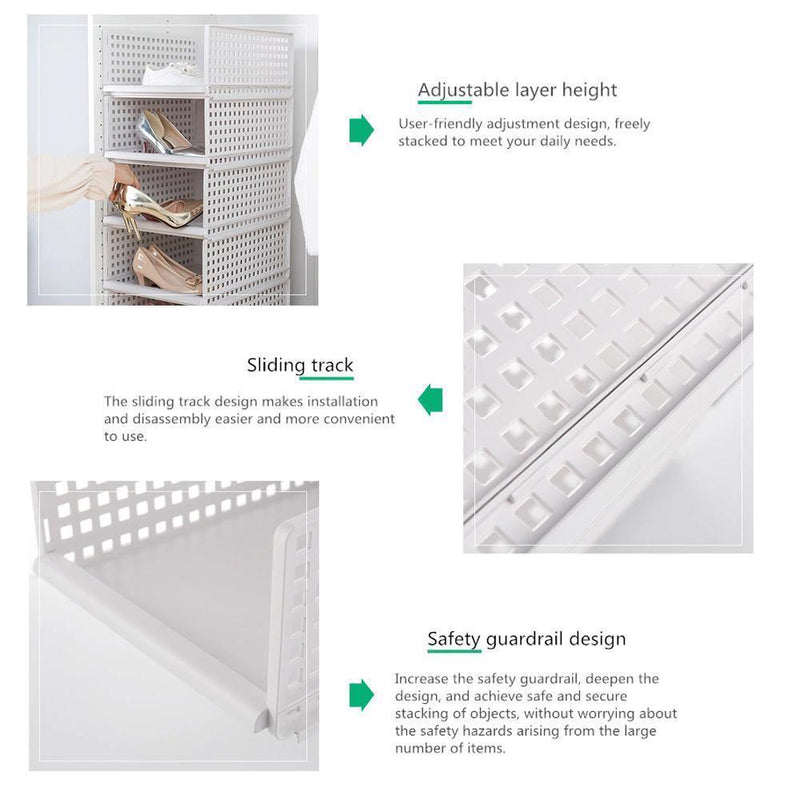 Adjustable layer height

User-friendly adjustment design, freely stacked to meet your daily needs.

Sliding track

The sliding track design makes installation and disassembly easier and more convenient to use.

Safety guardrail design

Increase the safety guardrail, deepen the design, and achieve safe and secure stacking of objects, without worrying about the safety hazards arising from the large number of items.