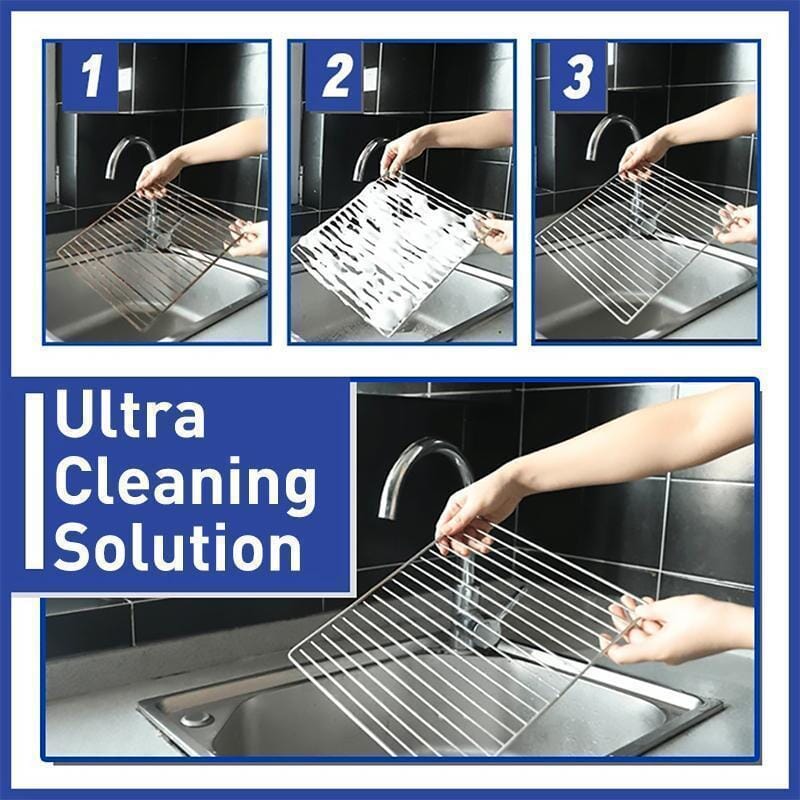 1

2

3

Ultra Cleaning Solution