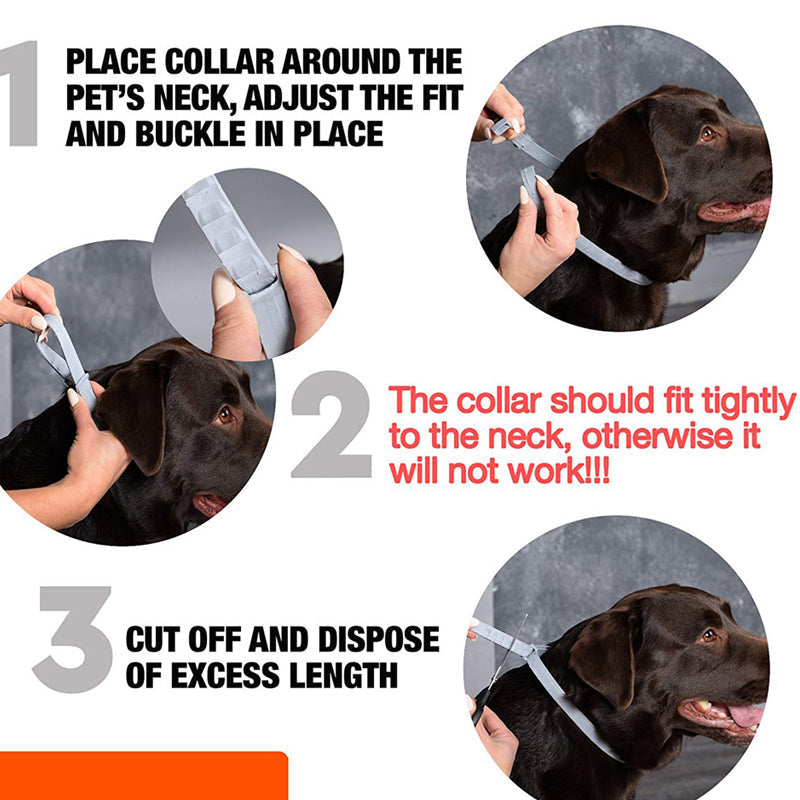 1 PLACE COLLAR AROUND THE PET'S NECK, ADJUST THE FIT AND BUCKLE IN PLACE

2 The collar should fit tightly to the neck, otherwise it will not work!!!

3 CUT OFF AND DISPOSE OF EXCESS LENGTH