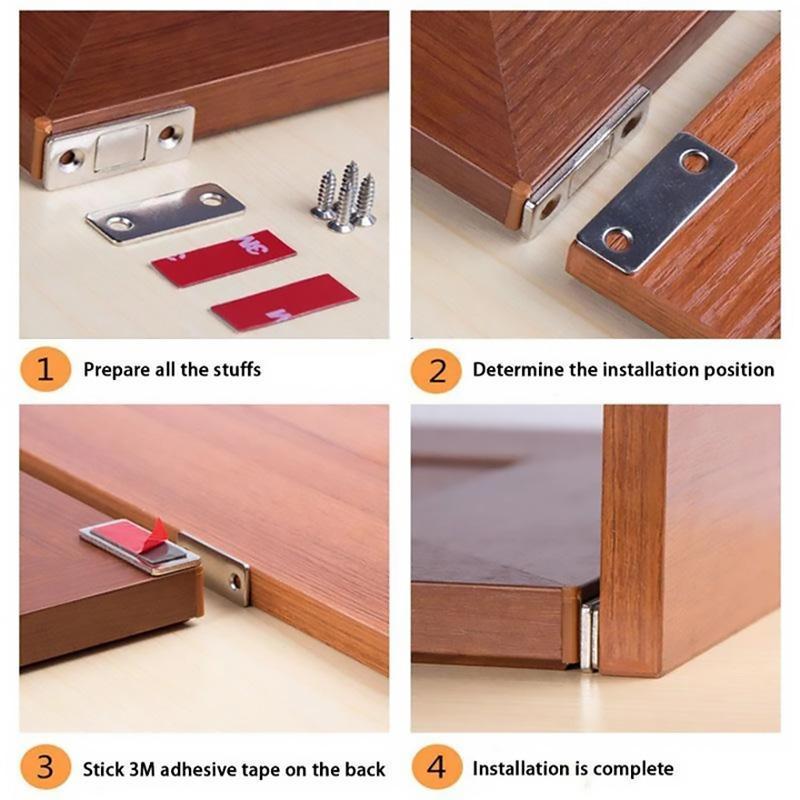 1 Prepare all the stuffs

2 Determine the installation position

3 Stick 3M adhesive tape on the back

4 Installation is complete