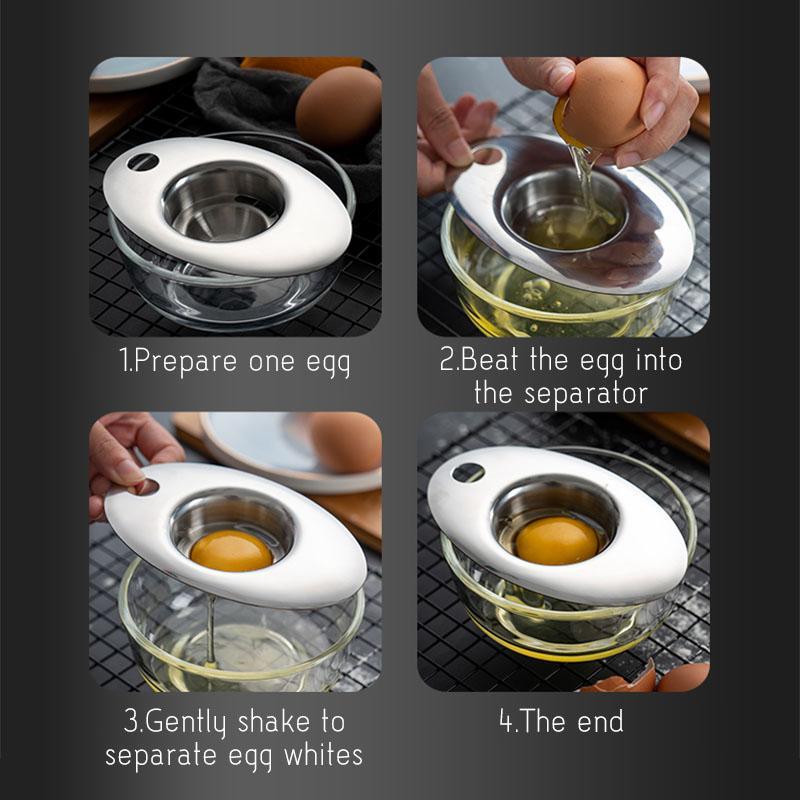 1.Prepare one egg

2.Beat the egg into the separator

3.Gently shake to separate egg whites

4.The end