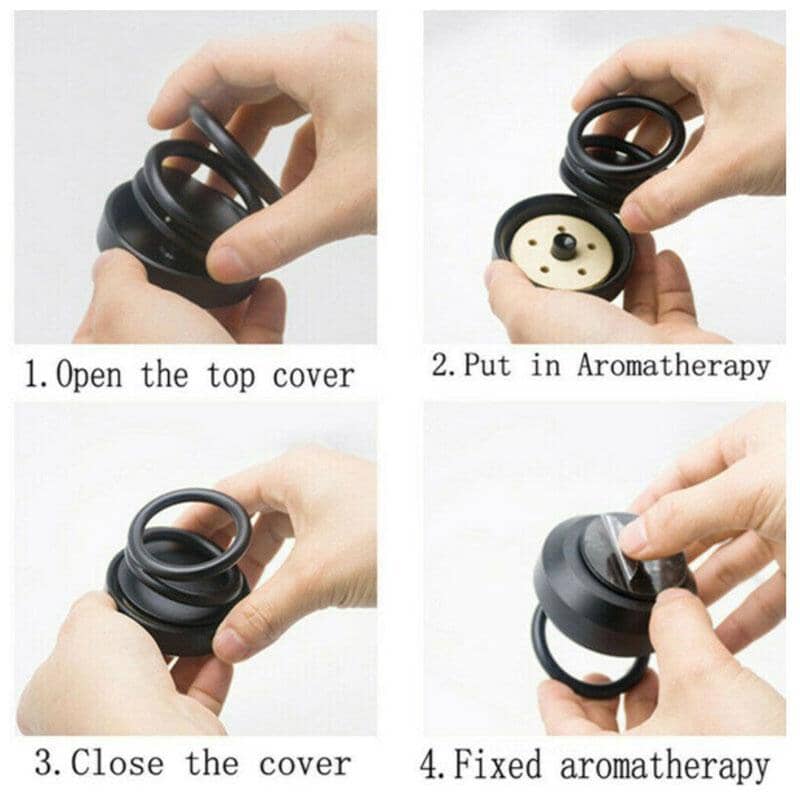 1. Open the top cover

2. Put in Aromatherapy

3. Close the cover

4. Fixed aromatherapy