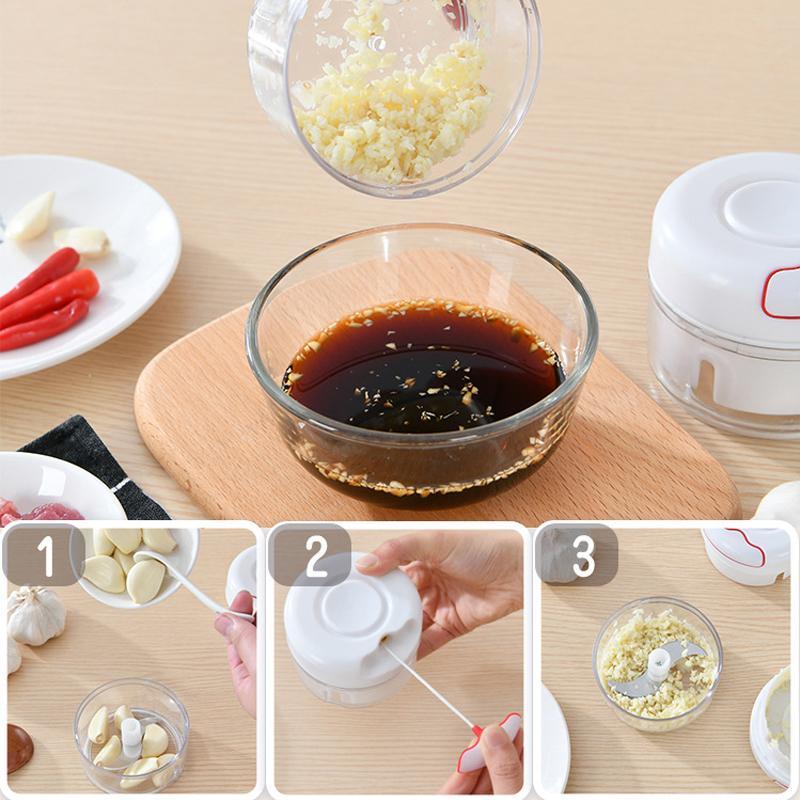 1

2

3