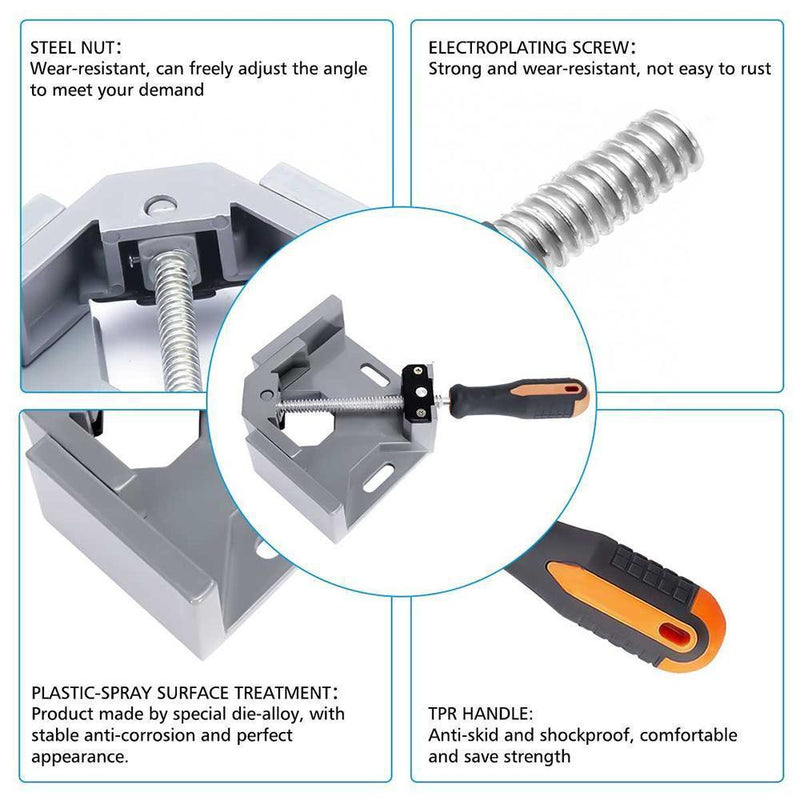 STEEL NUT:
Wear-resistant, can freely adjust the angle to meet your demand

ELECTROPLATING SCREW:
Strong and wear-resistant, not easy to rust

PLASTIC-SPRAY SURFACE TREATMENT:
Product made by special die-alloy, with stable anti-corrosion and perfect appearance.

TPR HANDLE:
Anti-skid and shockproof, comfortable and save strength