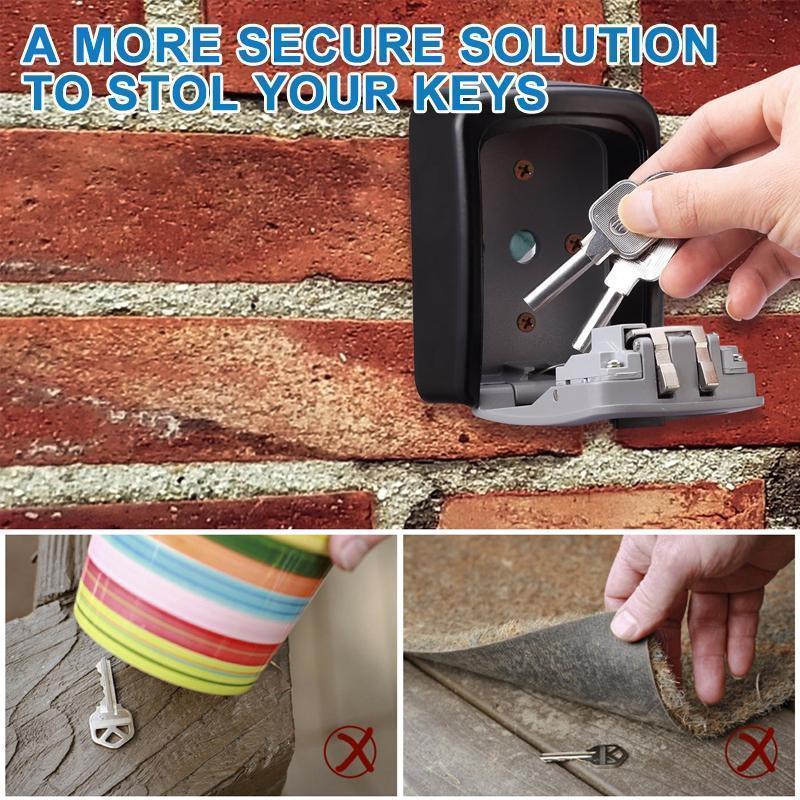 A MORE SECURE SOLUTION TO STOL YOUR KEYS