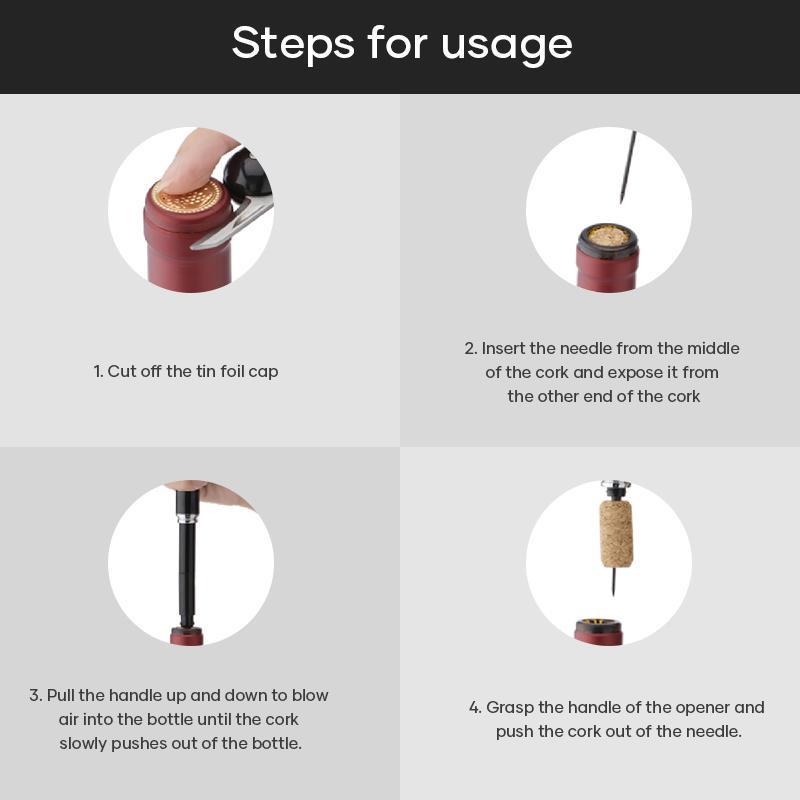 Steps for usage

1. Cut off the tin foil cap

2. Insert the needle from the middle of the cork and expose it from the other end of the cork

3. Pull the handle up and down to blow air into the bottle until the cork slowly pushes out of the bottle.

4. Grasp the handle of the opener and push the cork out of the needle.