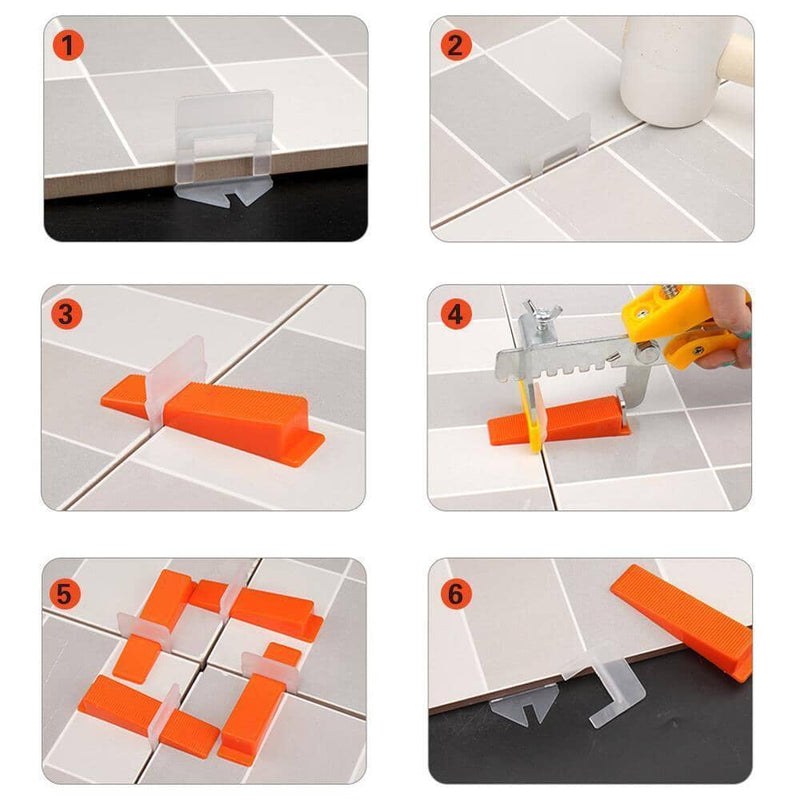 1

2

3

4

5

6