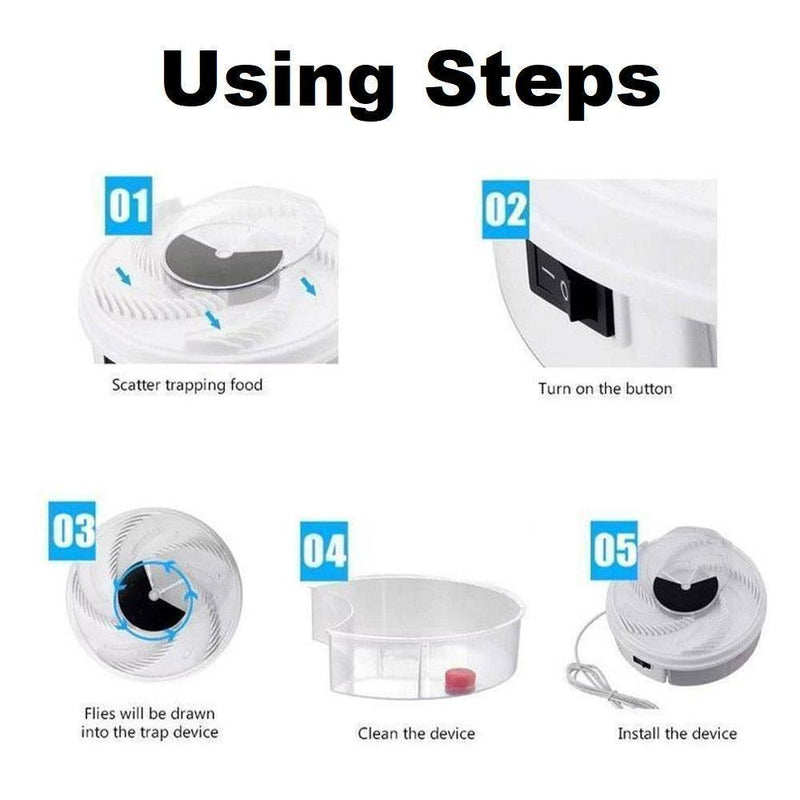 Using Steps

01
Scatter trapping food

02
Turn on the button

03
Flies will be drawn into the trap device

04
Clean the device

05
Install the device