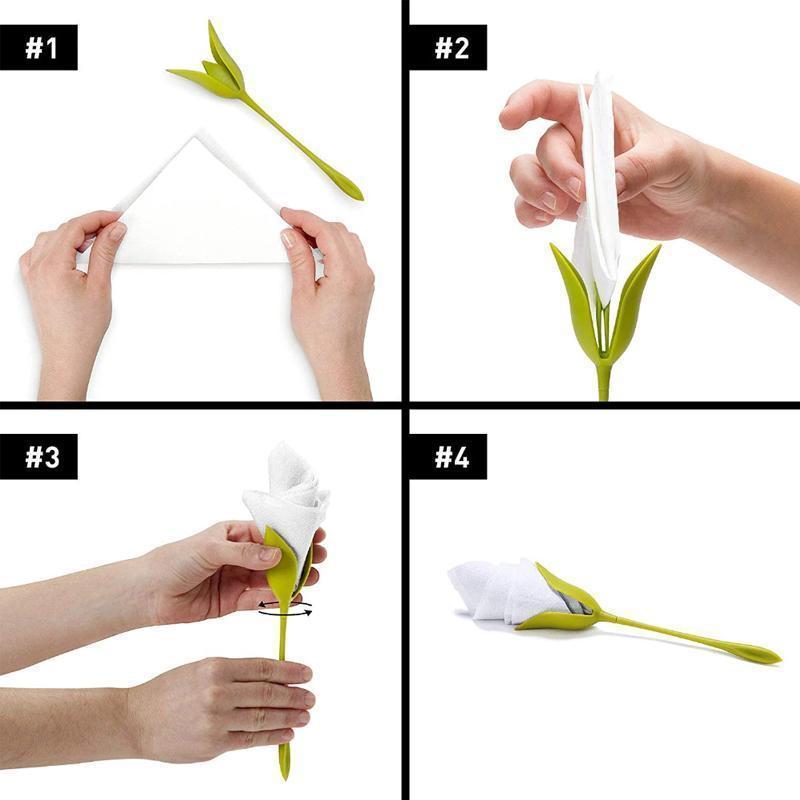 #1

#2

#3

#4