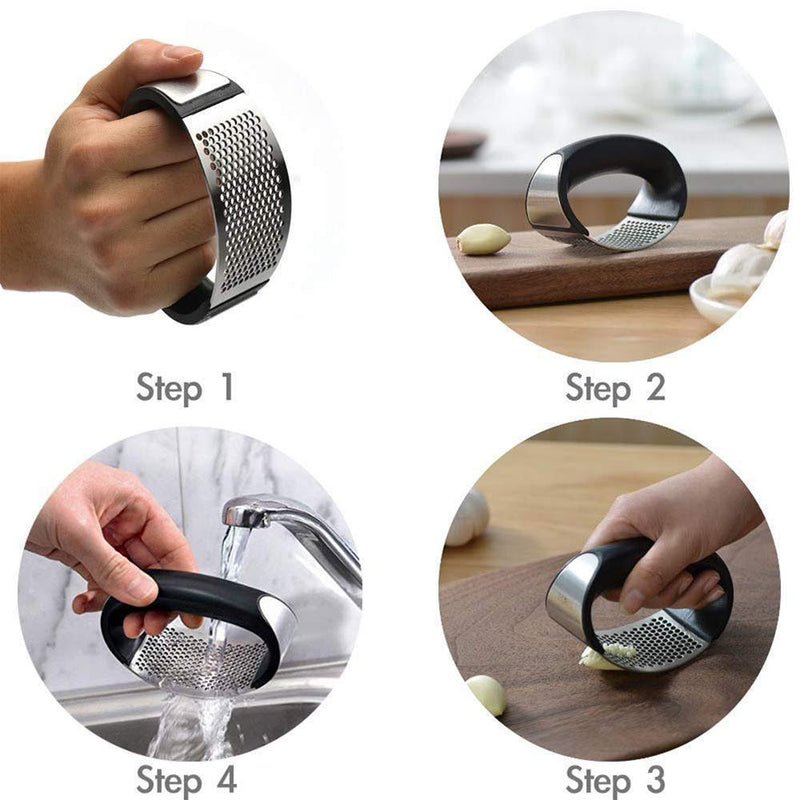 Step 1

Step 2

Step 4

Step 3