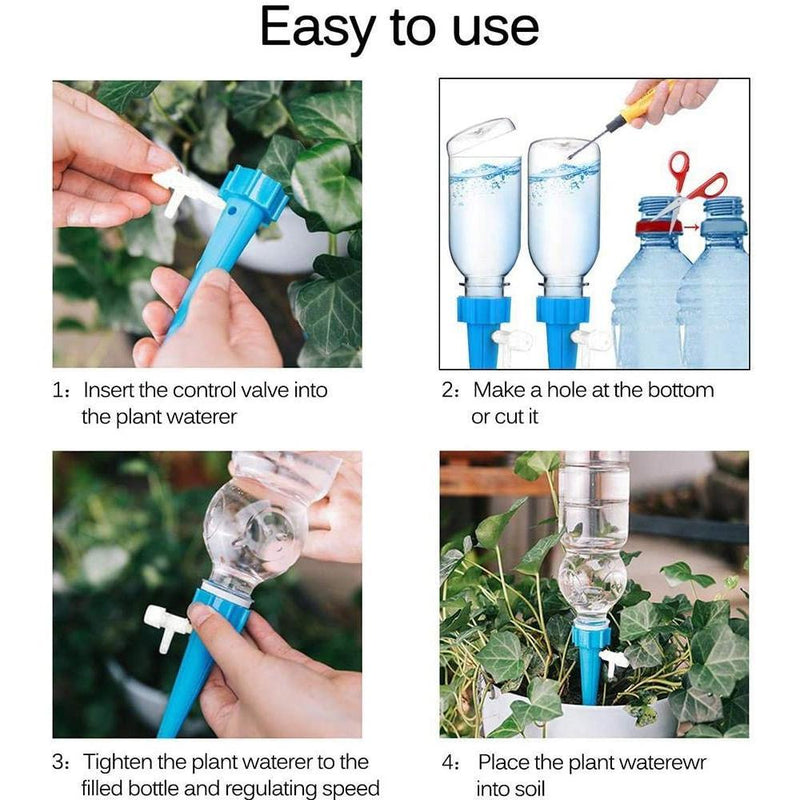 Easy to use

1: Insert the control valve into the plant waterer

2: Make a hole at the bottom or cut it

3: Tighten the plant waterer to the filled bottle and regulating speed

4: Place the plant waterewr into soil