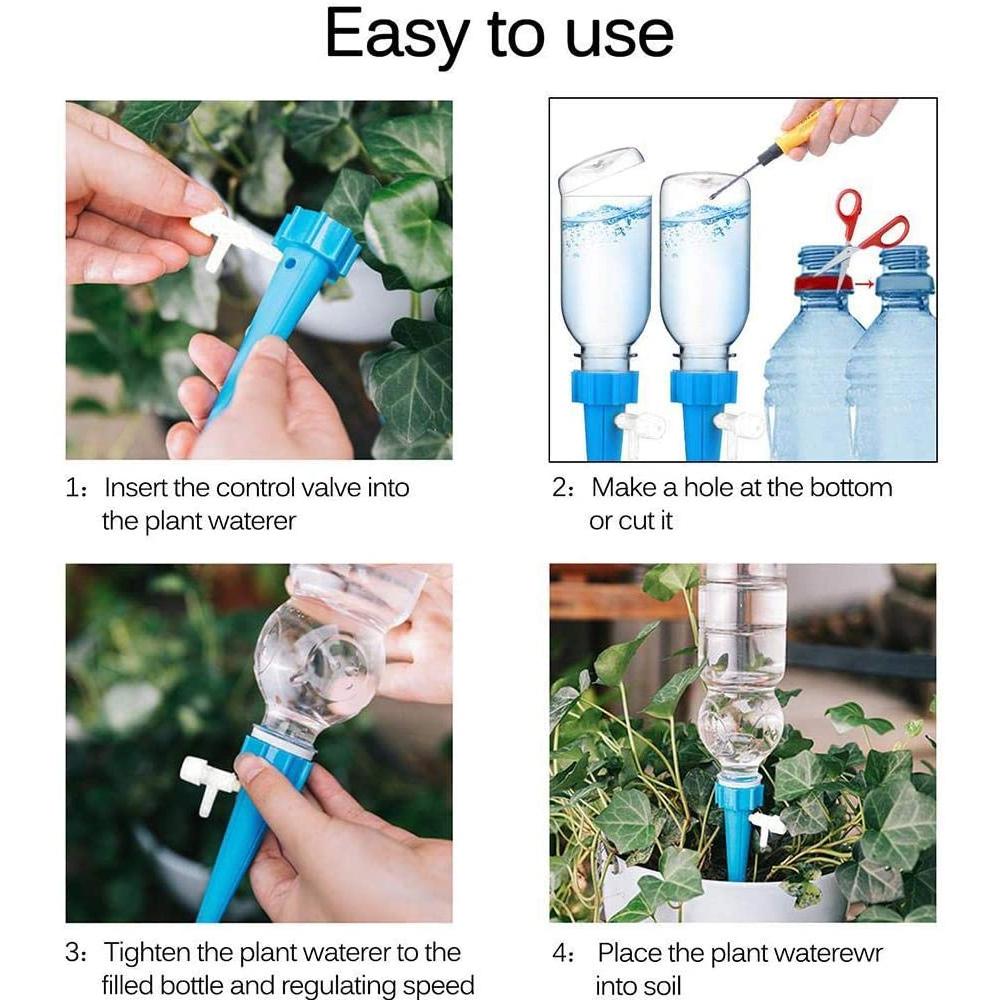 Easy to use

1: Insert the control valve into the plant waterer

2: Make a hole at the bottom or cut it

3: Tighten the plant waterer to the filled bottle and regulating speed

4: Place the plant waterewr into soil