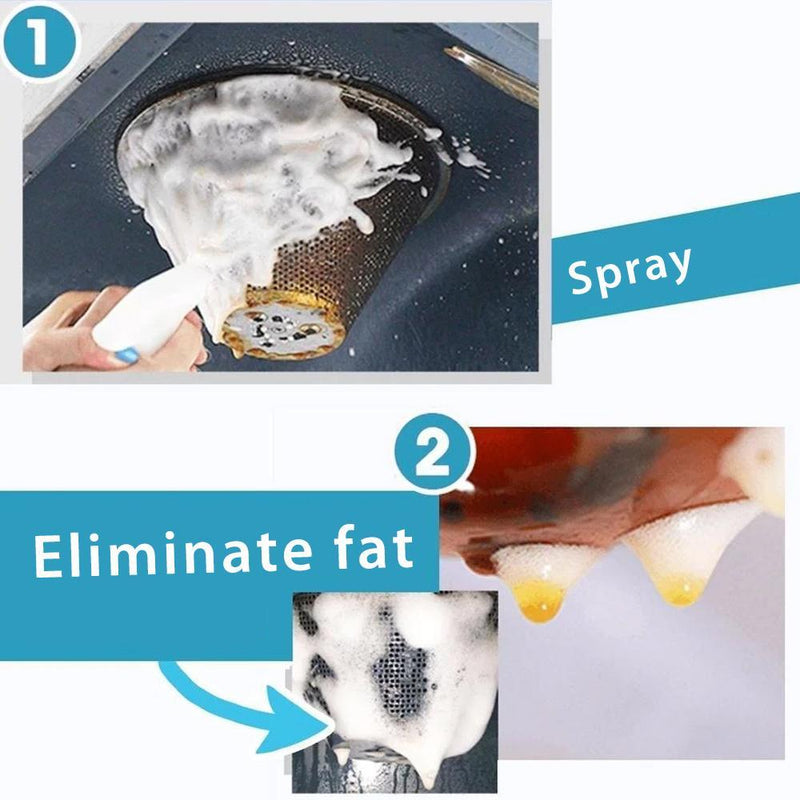 1

Spray

2

Eliminate fat