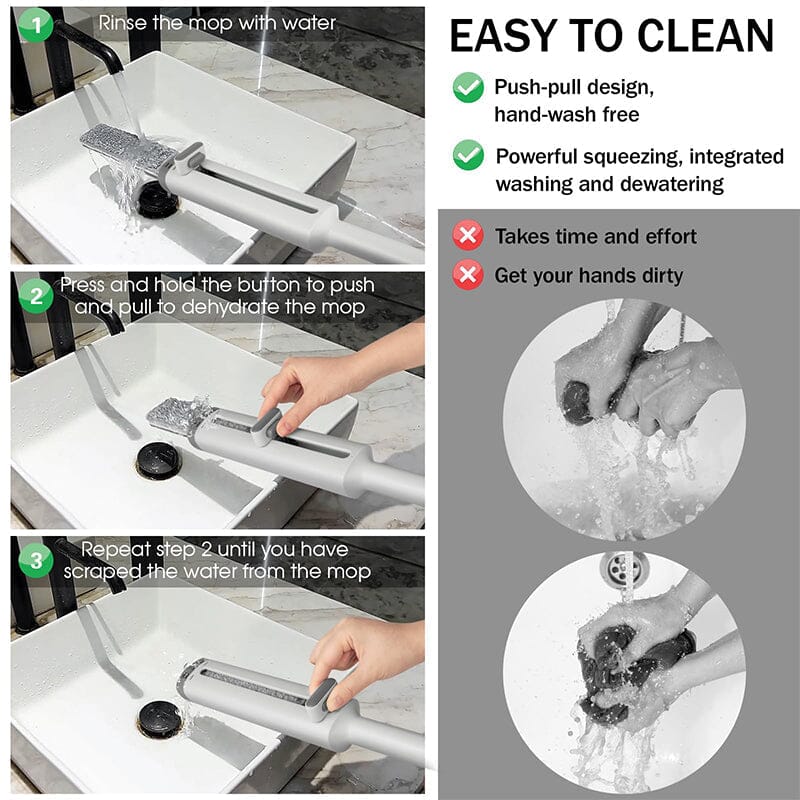 1 Rinse the mop with water

2 Press and hold the button to push and pull to dehydrate the mop

3 Repeat step 2 until you have scraped the water from the mop

EASY TO CLEAN

Push-pull design, hand-wash free

Powerful squeezing, integrated washing and dewatering

Takes time and effort

Get your hands dirty