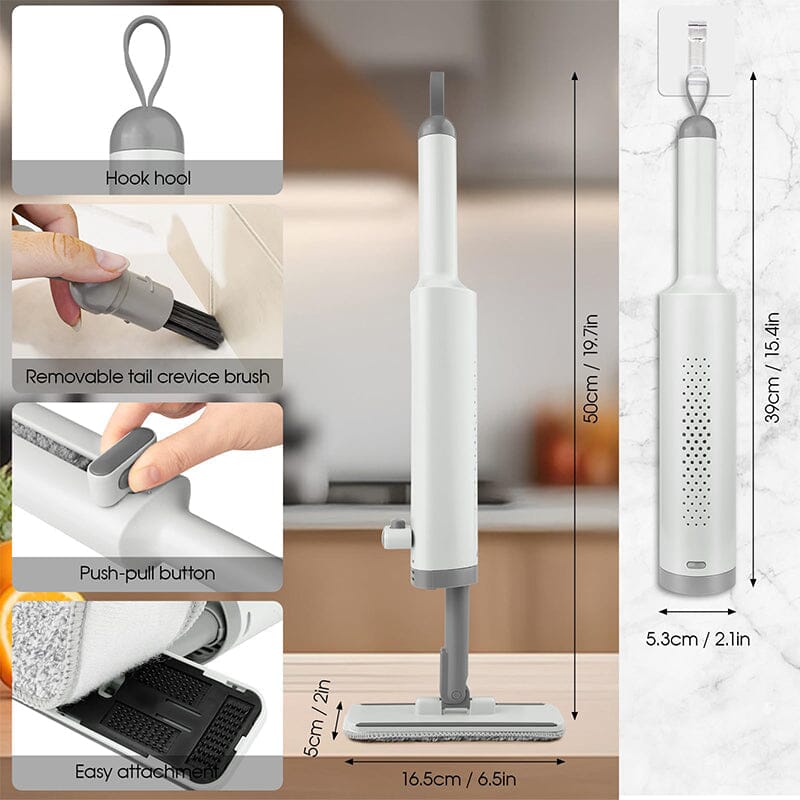 Hook hool

Removable tail crevice brush

Push-pull button

Easy attachment

50cm / 19.7in

5cm / 2in

16.5cm / 6.5in

39cm / 15.4in

5.3cm / 2.1in