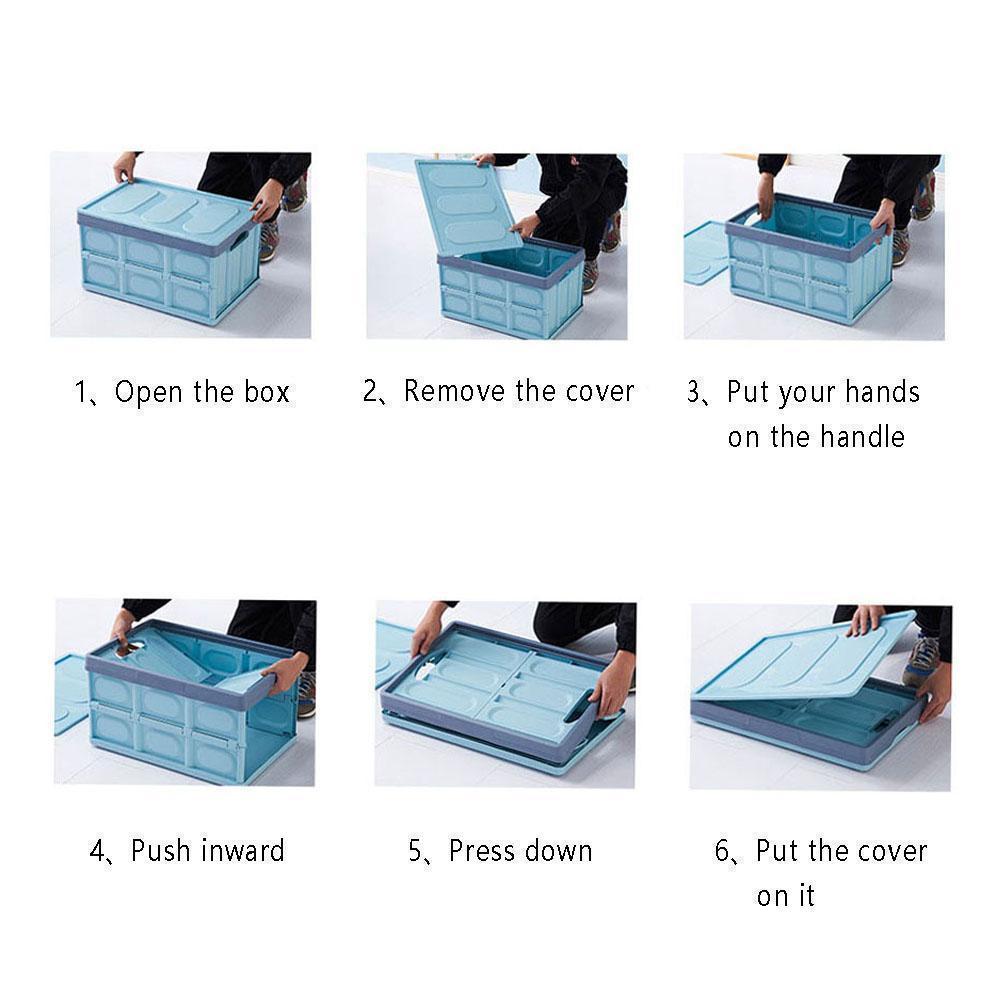 1、Open the box

2、Remove the cover

3、Put your hands on the handle

4、Push inward

5、Press down

6、Put the cover on it