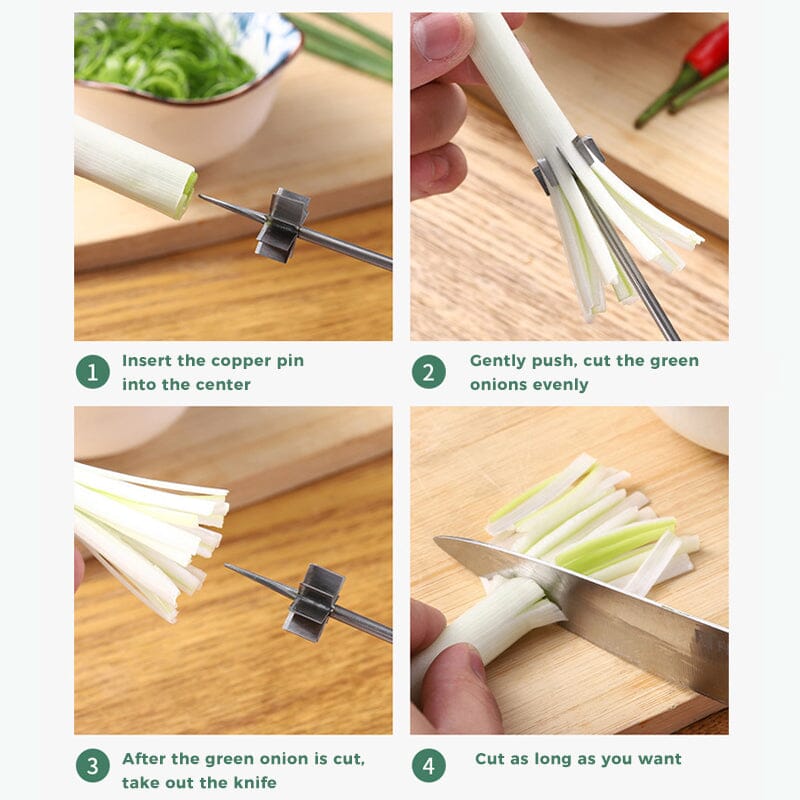 1 Insert the copper pin into the center

2 Gently push, cut the green onions evenly

3 After the green onion is cut, take out the knife

4 Cut as long as you want