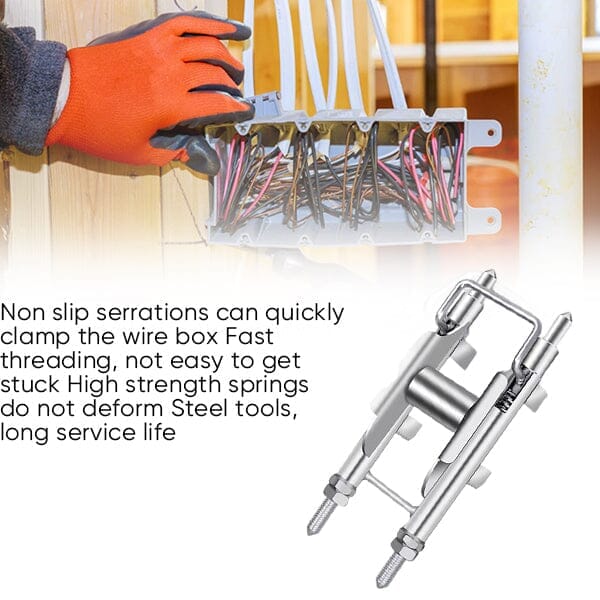 Non slip serrations can quickly clamp the wire box Fast threading, not easy to get stuck High strength springs do not deform Steel tools, long service life