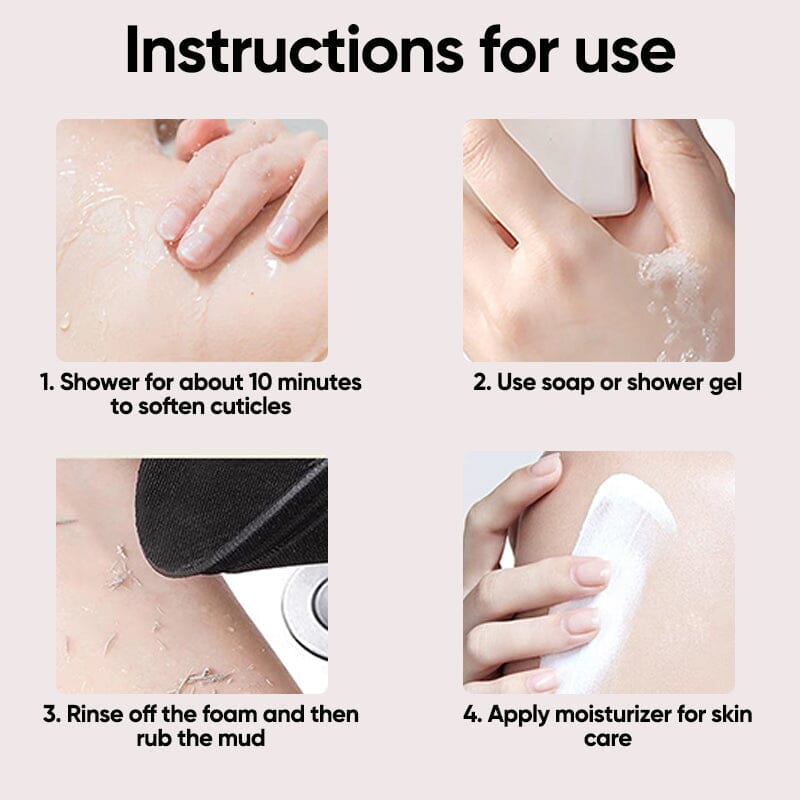 Instructions for use

1. Shower for about 10 minutes to soften cuticles

2. Use soap or shower gel

3. Rinse off the foam and then rub the mud

4. Apply moisturizer for skin care