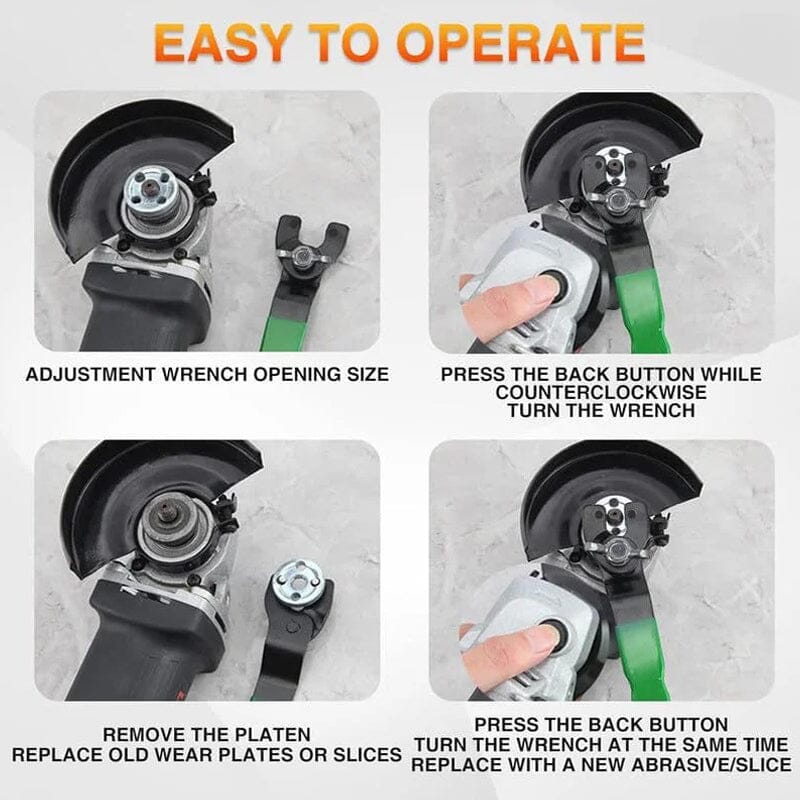 EASY TO OPERATE

ADJUSTMENT WRENCH OPENING SIZE

PRESS THE BACK BUTTON WHILE COUNTERCLOCKWISE TURN THE WRENCH

REMOVE THE PLATEN
REPLACE OLD WEAR PLATES OR SLICES

PRESS THE BACK BUTTON
TURN THE WRENCH AT THE SAME TIME
REPLACE WITH A NEW ABRASIVE/SLICE