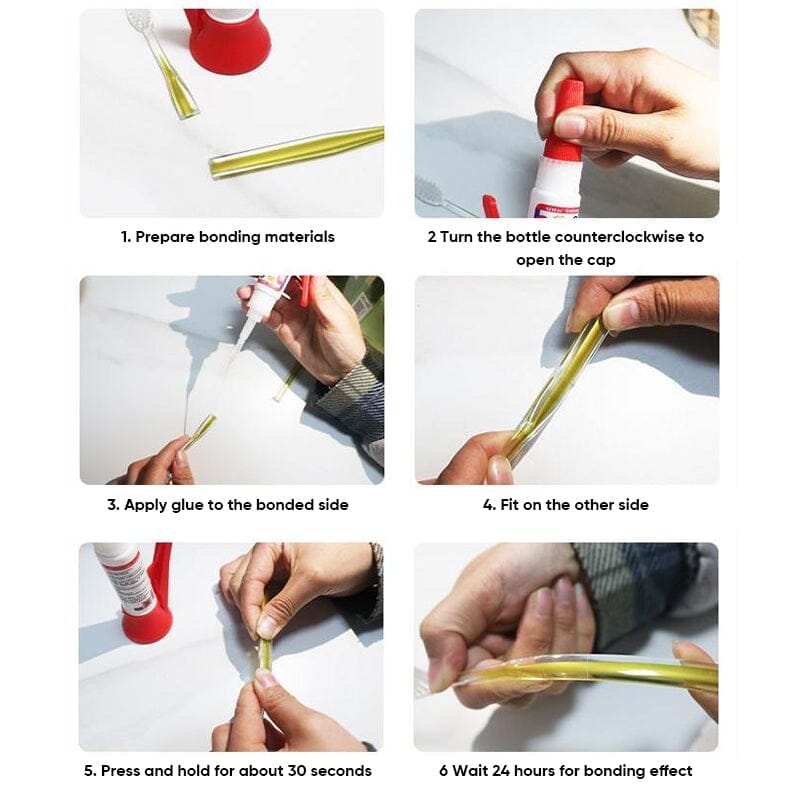 1. Prepare bonding materials

2 Turn the bottle counterclockwise to open the cap

3. Apply glue to the bonded side

4. Fit on the other side

5. Press and hold for about 30 seconds

6 Wait 24 hours for bonding effect