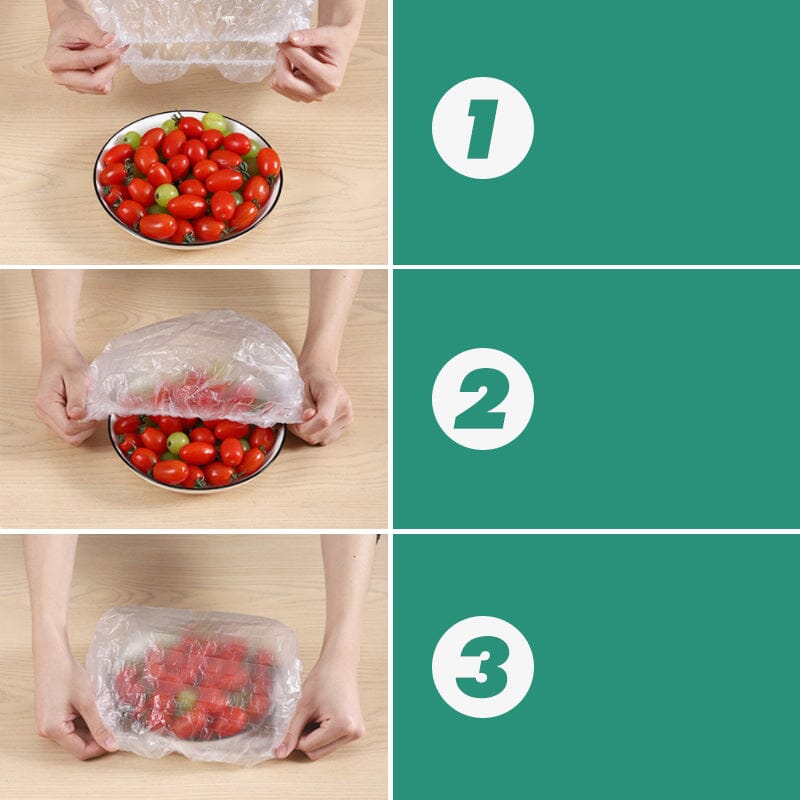 1

2

3