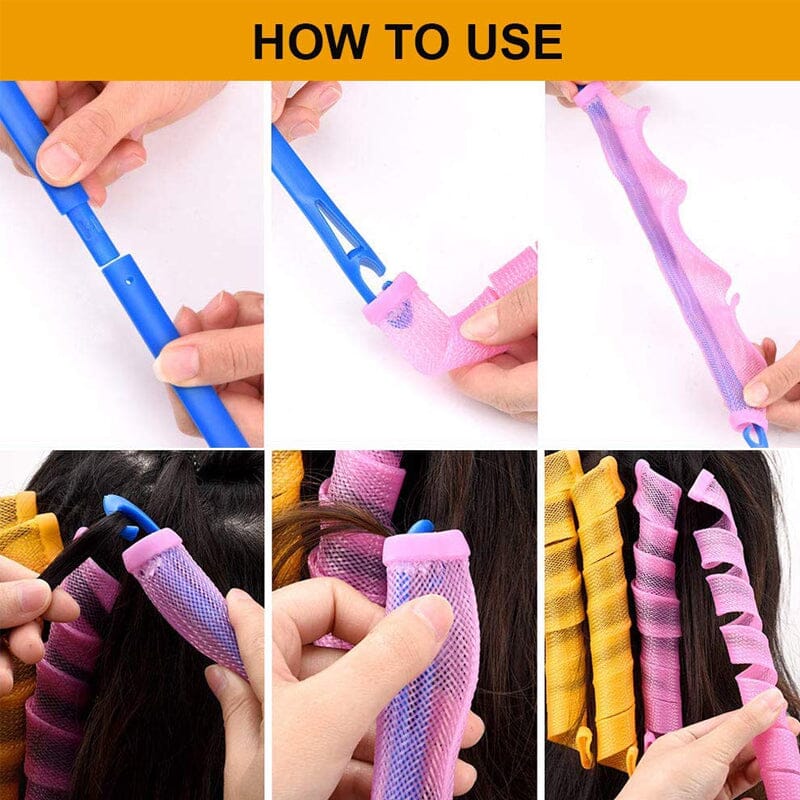 HOW TO USE