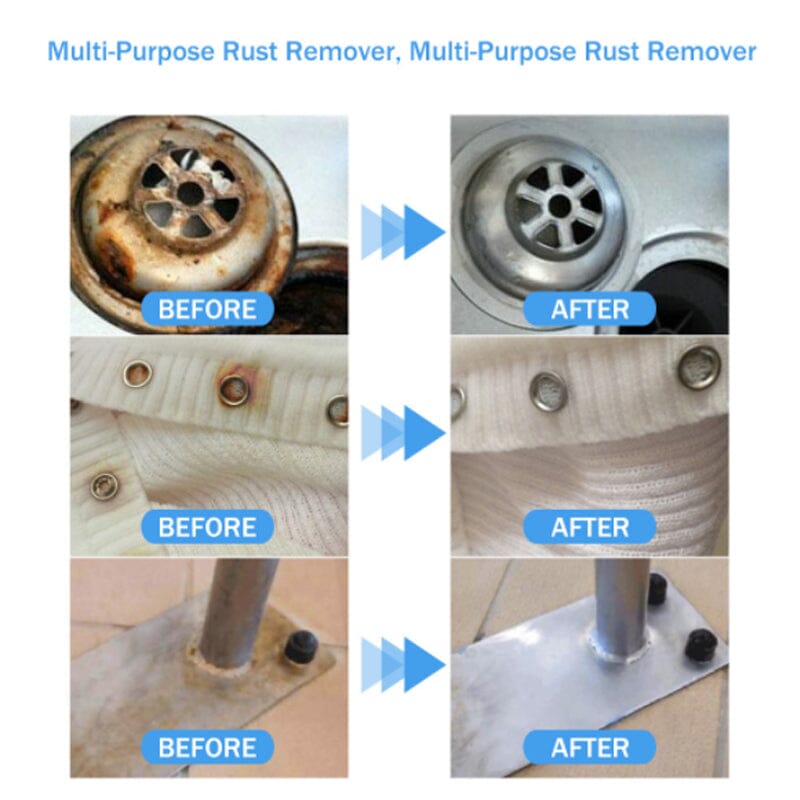 Multi-Purpose Rust Remover, Multi-Purpose Rust Remover

BEFORE

AFTER

BEFORE

AFTER

BEFORE

AFTER