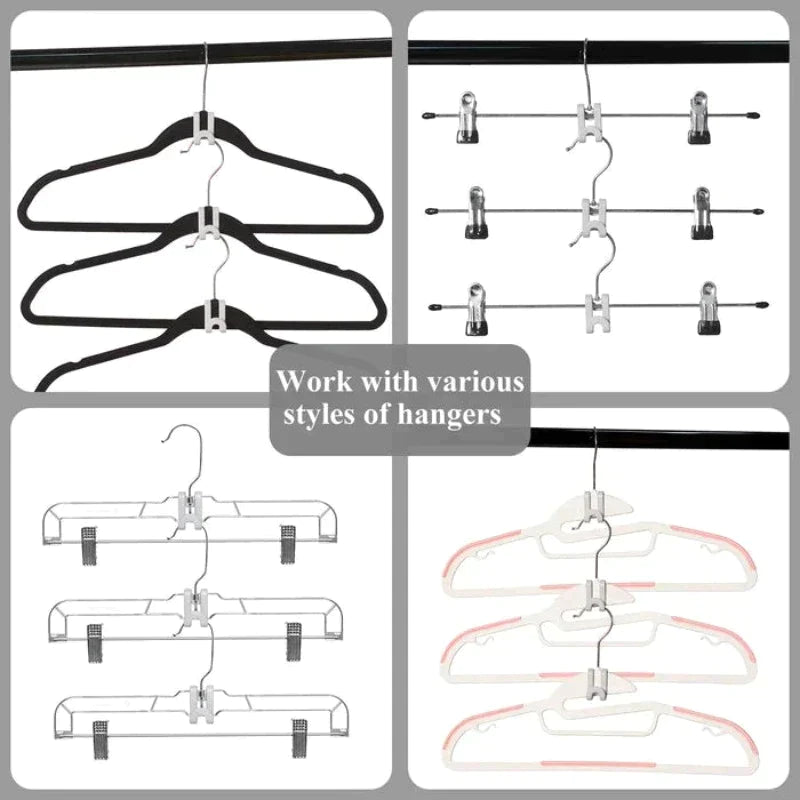 Work with various styles of hangers