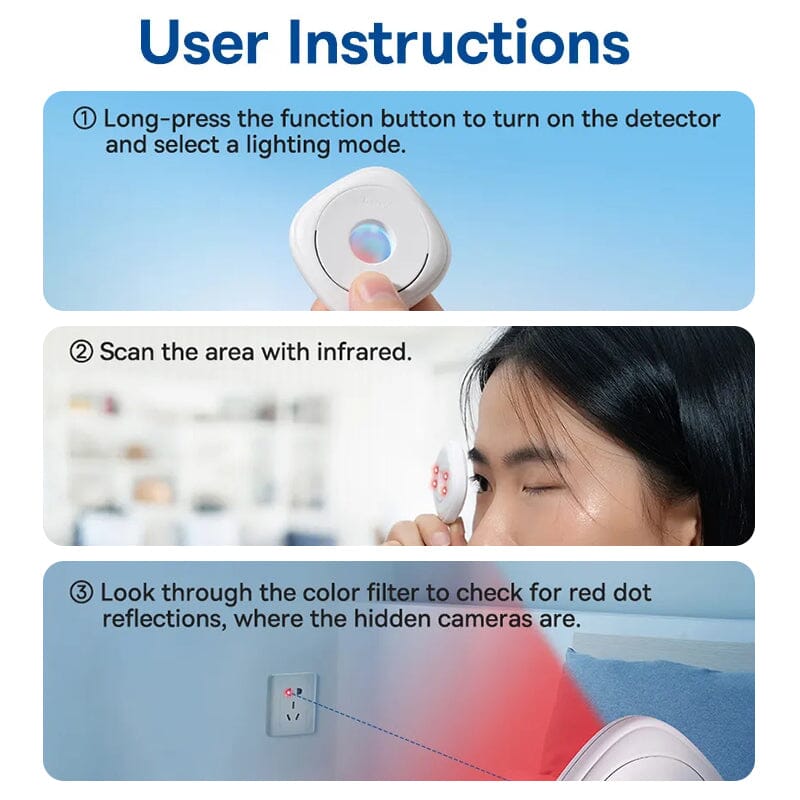 User Instructions

① Long-press the function button to turn on the detector and select a lighting mode.

② Scan the area with infrared.

③ Look through the color filter to check for red dot reflections, where the hidden cameras are.