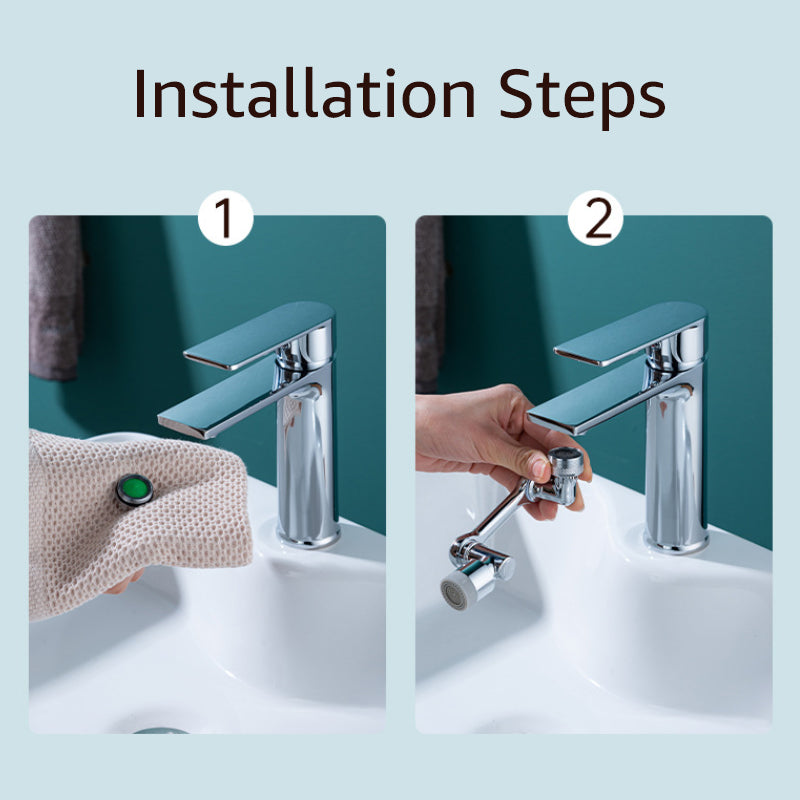 Installation Steps

1

2