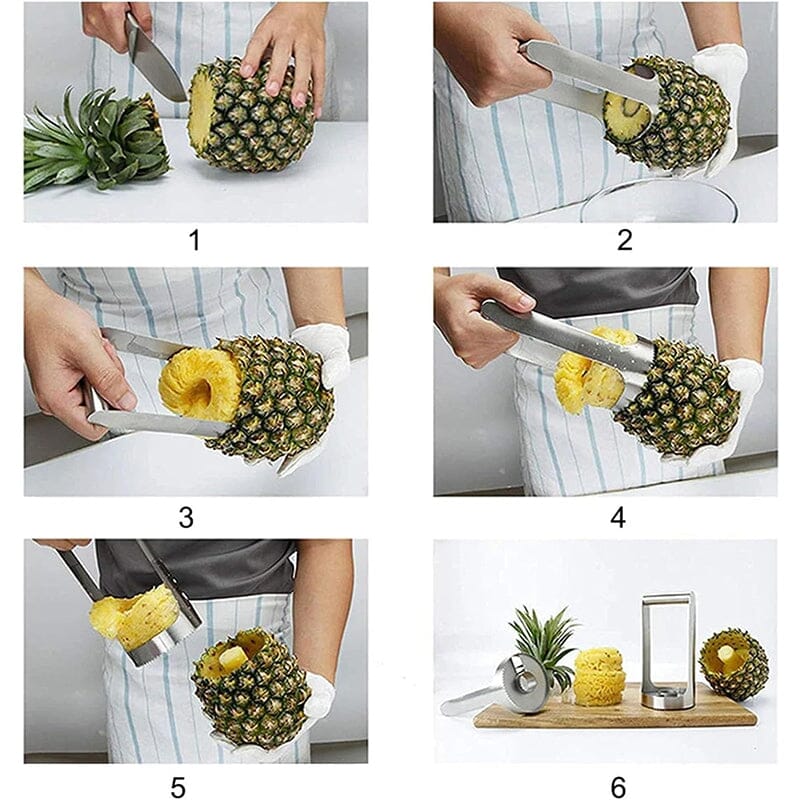 1

2

3

4

5

6