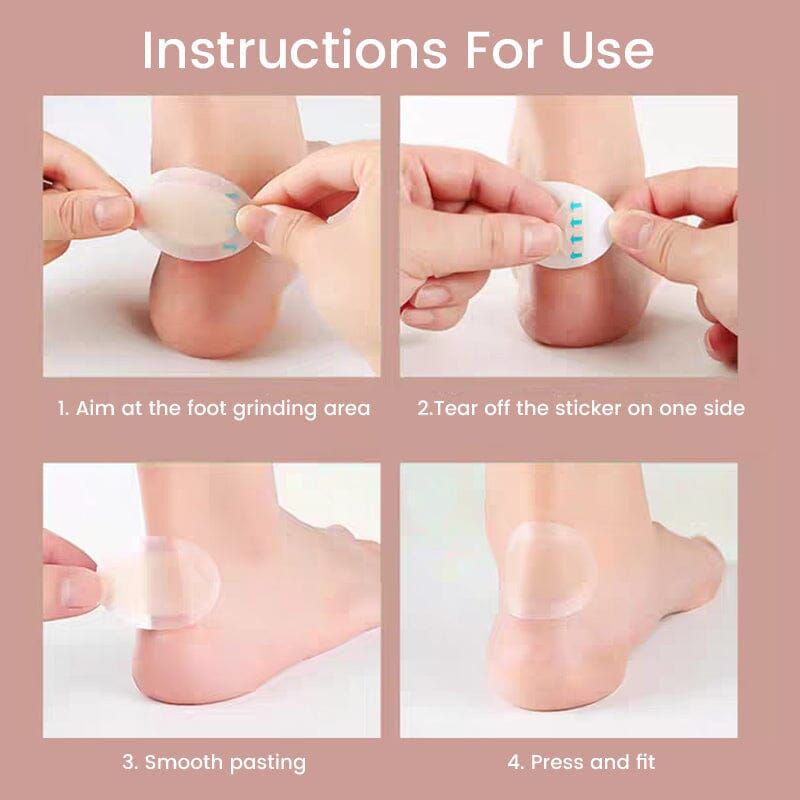 Instructions For Use

1. Aim at the foot grinding area

2.Tear off the sticker on one side

3. Smooth pasting

4. Press and fit