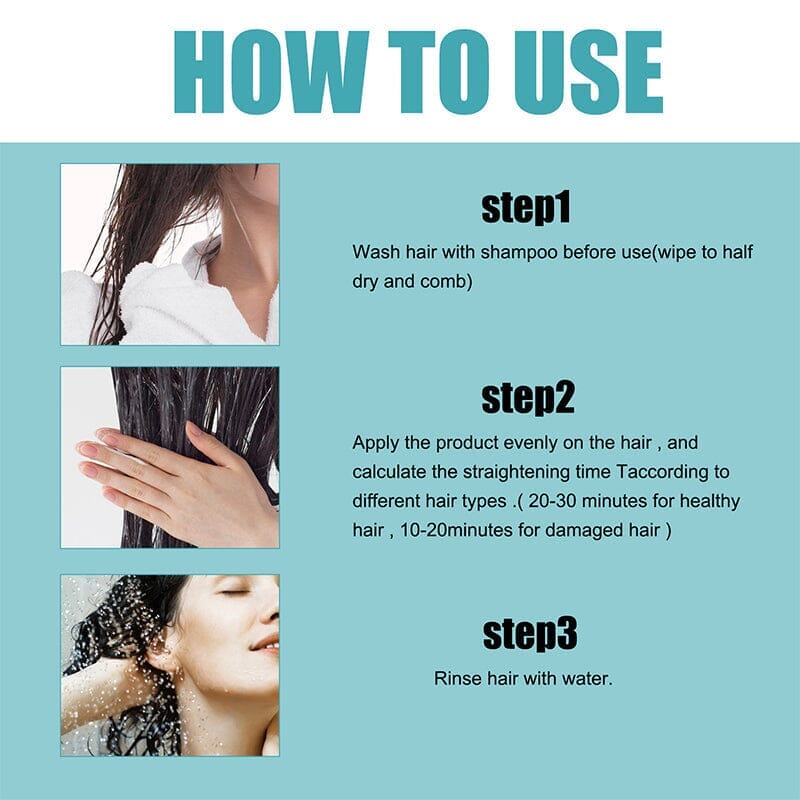 HOW TO USE

step1

Wash hair with shampoo before use(wipe to half dry and comb)

step2

Apply the product evenly on the hair , and calculate the straightening time Taccording to different hair types .( 20-30 minutes for healthy hair , 10-20minutes for damaged hair )

step3

Rinse hair with water.