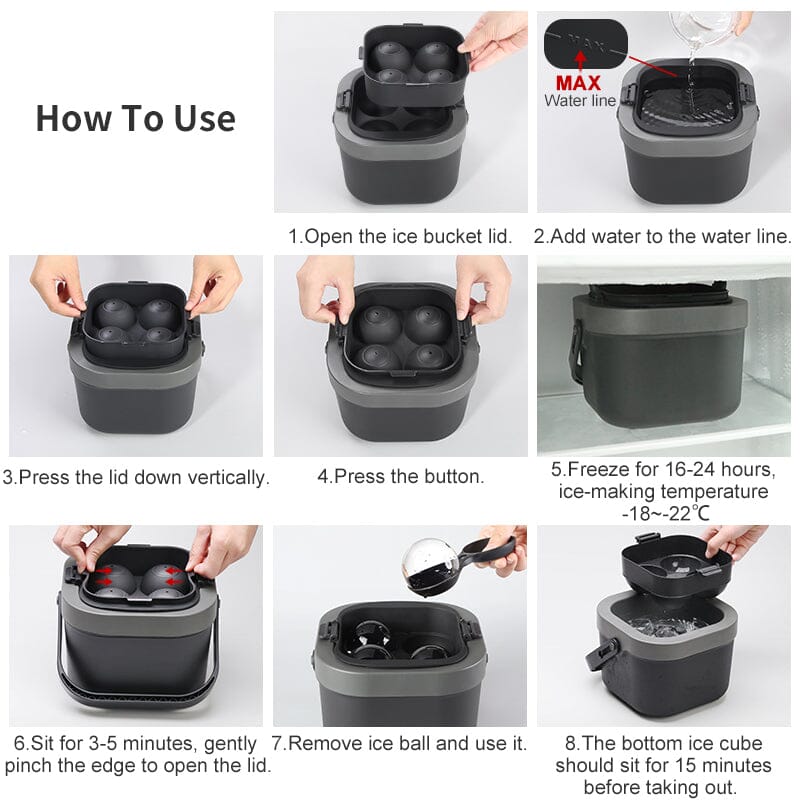 How To Use

MAX

MAX
Water line

1.Open the ice bucket lid.

2.Add water to the water line.

3.Press the lid down vertically.

4.Press the button.

5.Freeze for 16-24 hours, ice-making temperature -18~-22℃

6.Sit for 3-5 minutes, gently pinch the edge to open the lid.

7.Remove ice ball and use it.

8.The bottom ice cube should sit for 15 minutes before taking out.