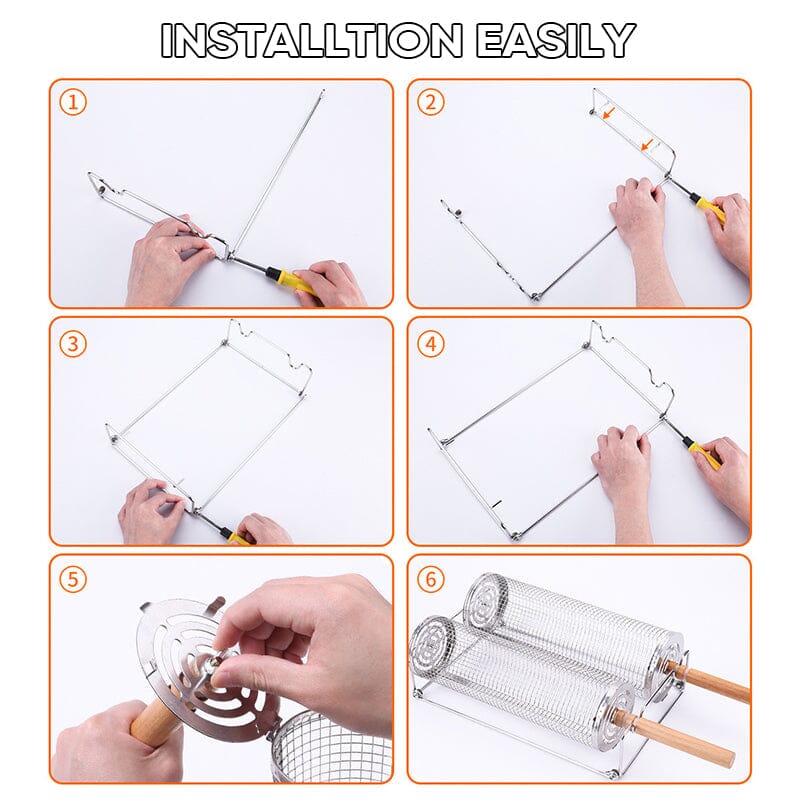 INSTALLTION EASILY

1

2

3

4

5

6