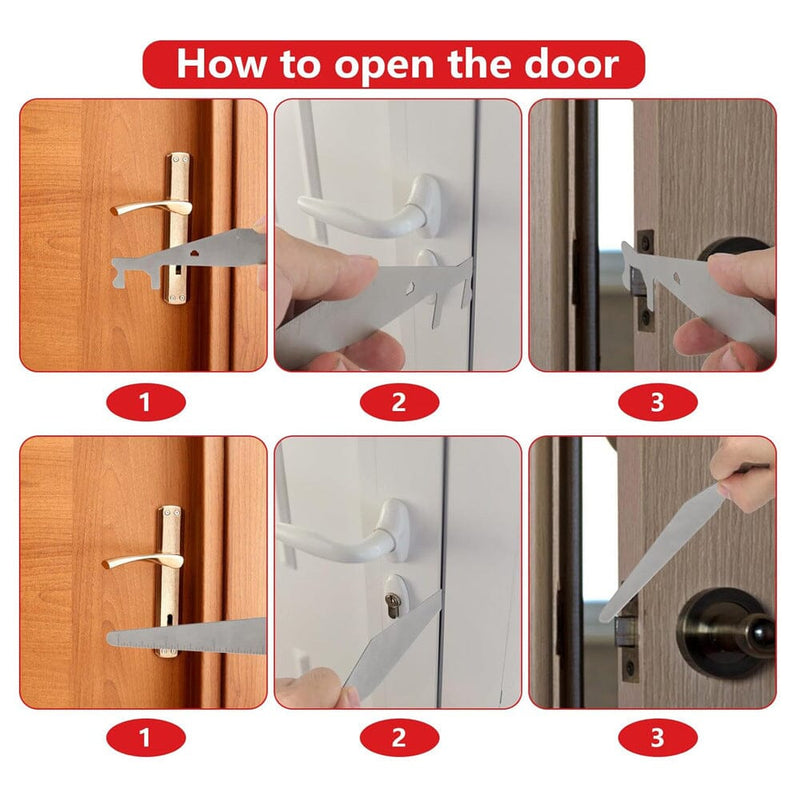 How to open the door

1

2

3

1

2

3