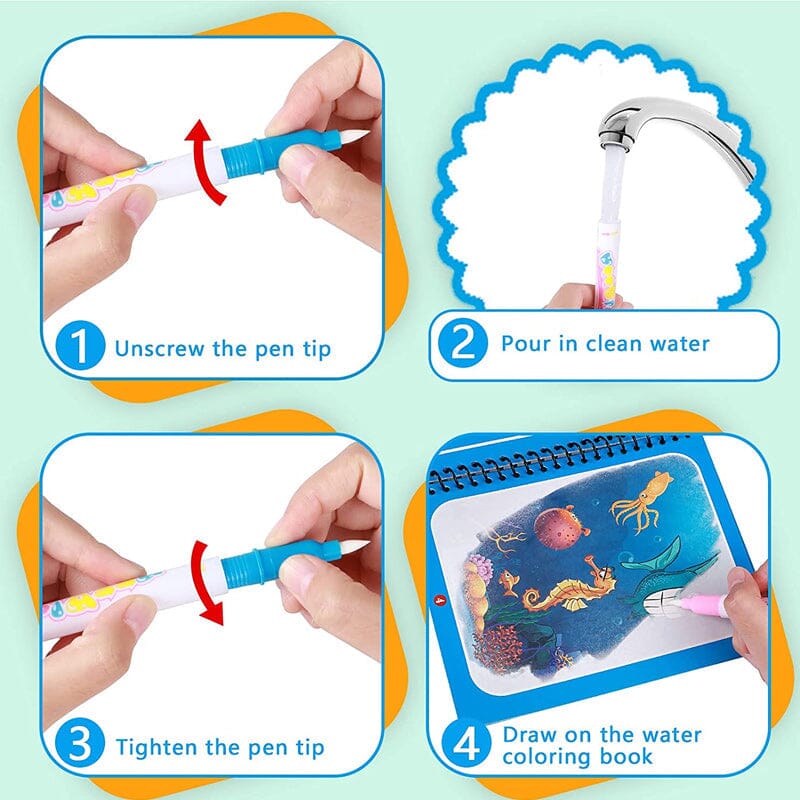 1 Unscrew the pen tip

2 Pour in clean water

3 Tighten the pen tip

4 Draw on the water coloring book