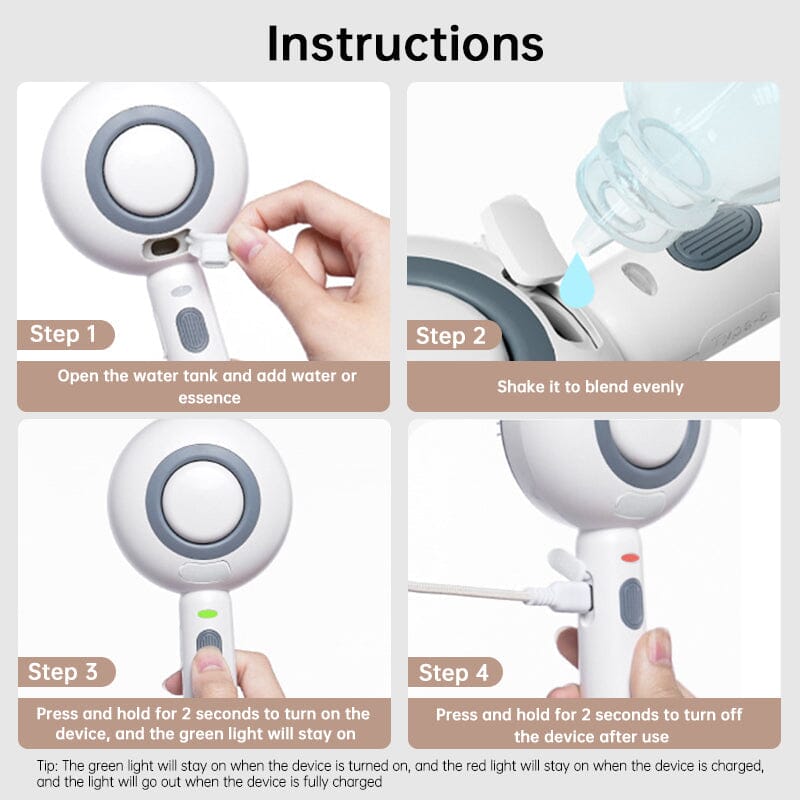 Instructions

Step 1
Open the water tank and add water or essence

Step 2
Shake it to blend evenly

Step 3
Press and hold for 2 seconds to turn on the device, and the green light will stay on

Step 4
Press and hold for 2 seconds to turn off the device after use

Tip: The green light will stay on when the device is turned on, and the red light will stay on when the device is charged, and the light will go out when the device is fully charged