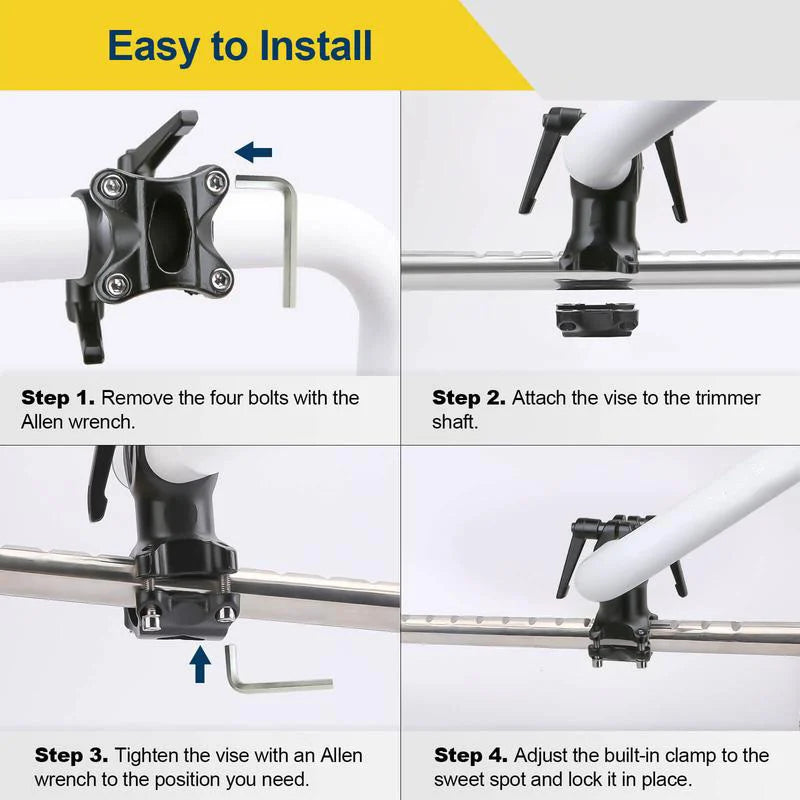 Easy to Install

Step 1. Remove the four bolts with the Allen wrench.

Step 2. Attach the vise to the trimmer shaft.

Step 3. Tighten the vise with an Allen wrench to the position you need.

Step 4. Adjust the built-in clamp to the sweet spot and lock it in place.